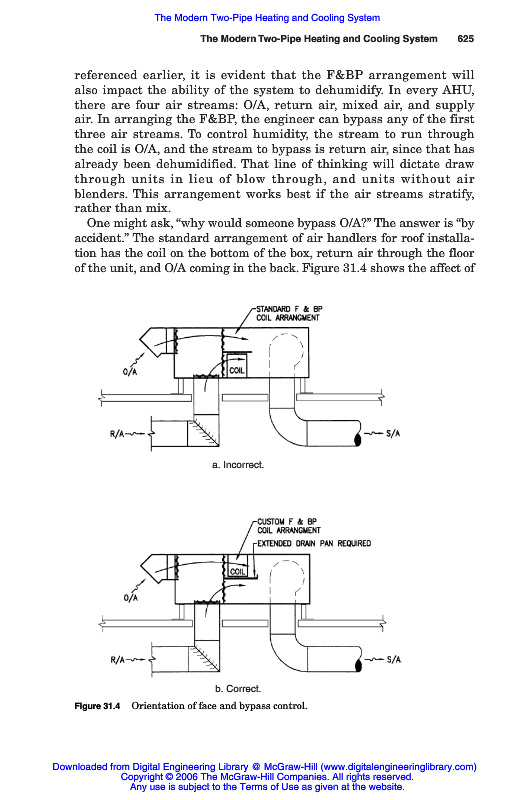 The Modern Two-Pipe Heating and Cooling System

The Modern Two-Pipe Heating and Cooling System 625

referenced earlier, it is evident that the F&BP arrangement will also impact the ability of the system to dehumidify. In every AHU, there are four air streams: O/A, return air, mixed air, and supply air. In arranging the F&BP, the engineer can bypass any of the first three air streams. To control humidity, the stream to run through the coil is O/A, and the stream to bypass is return air, since that has already been dehumidified. That line of thinking will dictate draw through units in lieu of blow through, and units without air blenders. This arrangement works best if the air streams stratify, rather than mix.

One might ask, "why would someone bypass O/A?" The answer is "by accident." The standard arrangement of air handlers for roof installation has the coil on the bottom of the box, return air through the floor of the unit, and O/A coming in the back. Figure 31.4 shows the affect of

STANDARD F & BP COIL ARRANGMENT

COIL

O/A

R/A

S/A

a. Incorrect.

CUSTOM F & BP COIL ARRANGMENT

EXTENDED DRAIN PAN REQUIRED

COIL

O/A

R/A

S/A

b. Correct.

Figure 31.4 Orientation of face and bypass control.

Downloaded from Digital Engineering Library @ McGraw-Hill (www.digitalengineeringlibrary.com)
Copyright © 2006 The McGraw-Hill Companies. All rights reserved.
Any use is subject to the Terms of Use as given at the website.