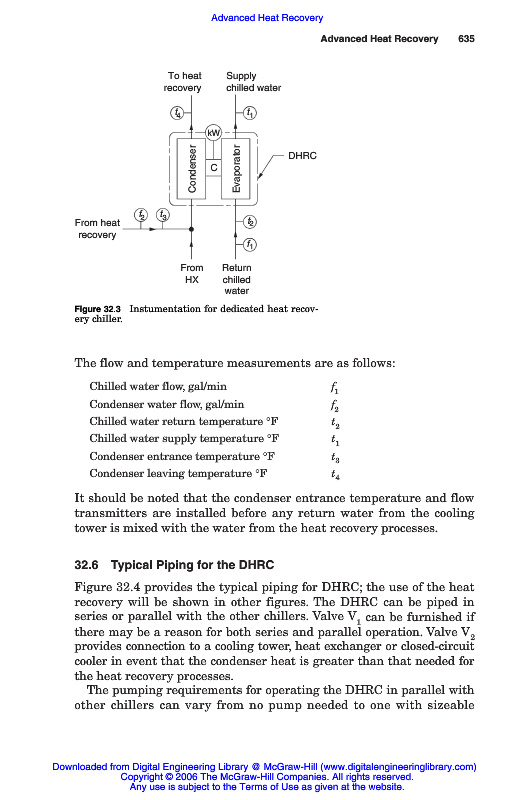 Advanced Heat Recovery

Advanced Heat Recovery 635

To heat recovery

Supply chilled water

$t_4$

$t_1$

kW

Condenser

C

Evaporator

DHRC

From heat recovery

$f_2$

$t_3$

$t_2$

$f_1$

From HX

Return chilled water

Figure 32.3 Instumentation for dedicated heat recovery chiller.

The flow and temperature measurements are as follows:

| | |
|---|---|
| Chilled water flow, gal/min | $f_1$ |
| Condenser water flow, gal/min | $f_2$ |
| Chilled water return temperature °F | $t_2$ |
| Chilled water supply temperature °F | $t_1$ |
| Condenser entrance temperature °F | $t_3$ |
| Condenser leaving temperature °F | $t_4$ |

It should be noted that the condenser entrance temperature and flow transmitters are installed before any return water from the cooling tower is mixed with the water from the heat recovery processes.

32.6 Typical Piping for the DHRC

Figure 32.4 provides the typical piping for DHRC; the use of the heat recovery will be shown in other figures. The DHRC can be piped in series or parallel with the other chillers. Valve $V_1$ can be furnished if there may be a reason for both series and parallel operation. Valve $V_2$ provides connection to a cooling tower, heat exchanger or closed-circuit cooler in event that the condenser heat is greater than that needed for the heat recovery processes.

The pumping requirements for operating the DHRC in parallel with other chillers can vary from no pump needed to one with sizeable

Downloaded from Digital Engineering Library @ McGraw-Hill (www.digitalengineeringlibrary.com)
Copyright © 2006 The McGraw-Hill Companies. All rights reserved.
Any use is subject to the Terms of Use as given at the website.