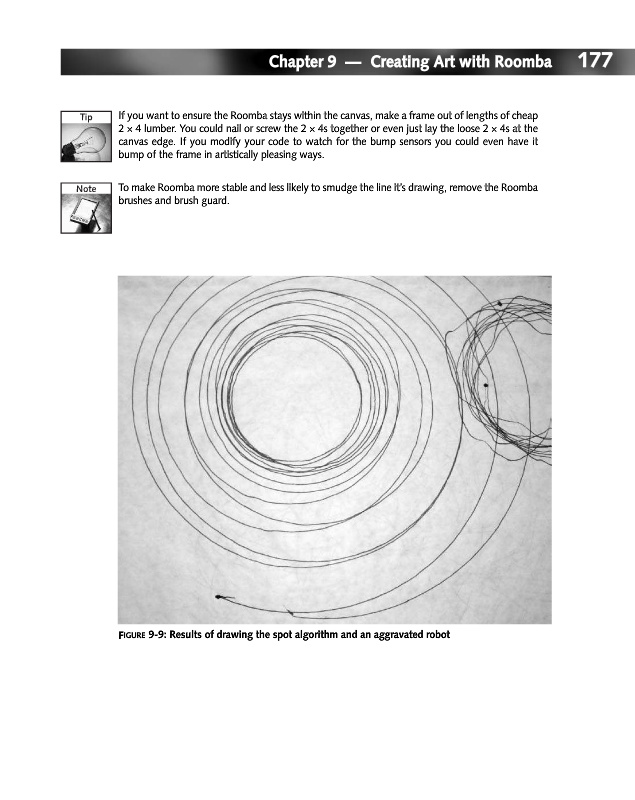 Chapter 9 — Creating Art with Roomba 177

Tip

If you want to ensure the Roomba stays within the canvas, make a frame out of lengths of cheap 2 × 4 lumber. You could nail or screw the 2 × 4s together or even just lay the loose 2 × 4s at the canvas edge. If you modify your code to watch for the bump sensors you could even have it bump of the frame in artistically pleasing ways.

Note

To make Roomba more stable and less likely to smudge the line it's drawing, remove the Roomba brushes and brush guard.

FIGURE 9-9: Results of drawing the spot algorithm and an aggravated robot