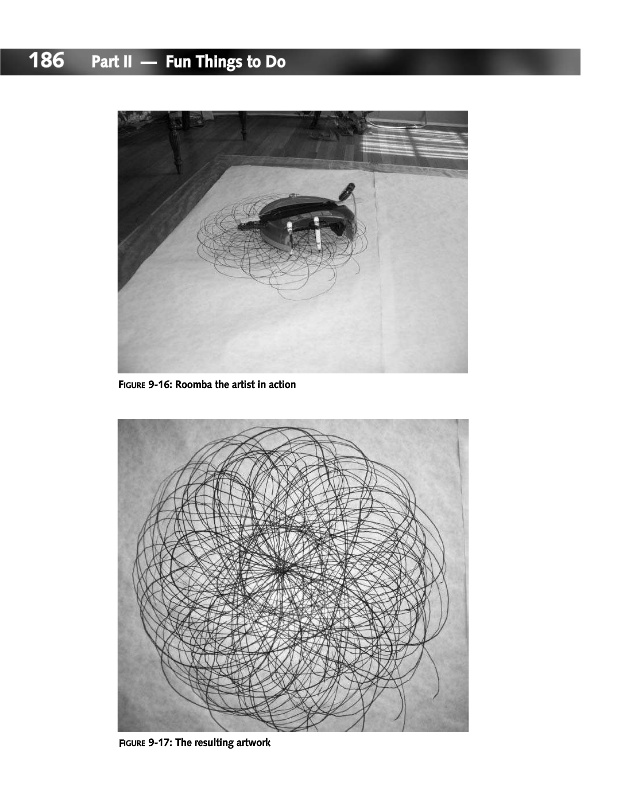 186 Part II — Fun Things to Do

FIGURE 9-16: Roomba the artist in action

FIGURE 9-17: The resulting artwork