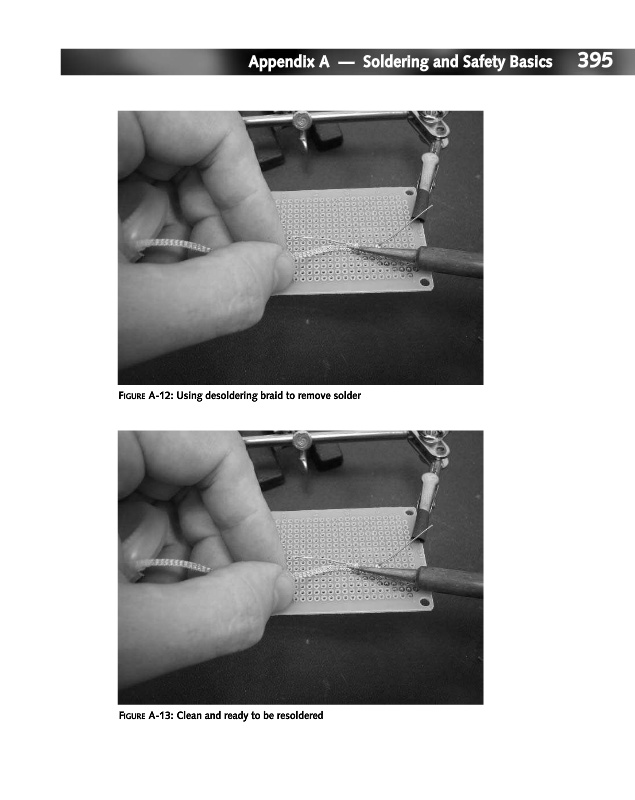 Appendix A — Soldering and Safety Basics 395

FIGURE A-12: Using desoldering braid to remove solder

FIGURE A-13: Clean and ready to be resoldered