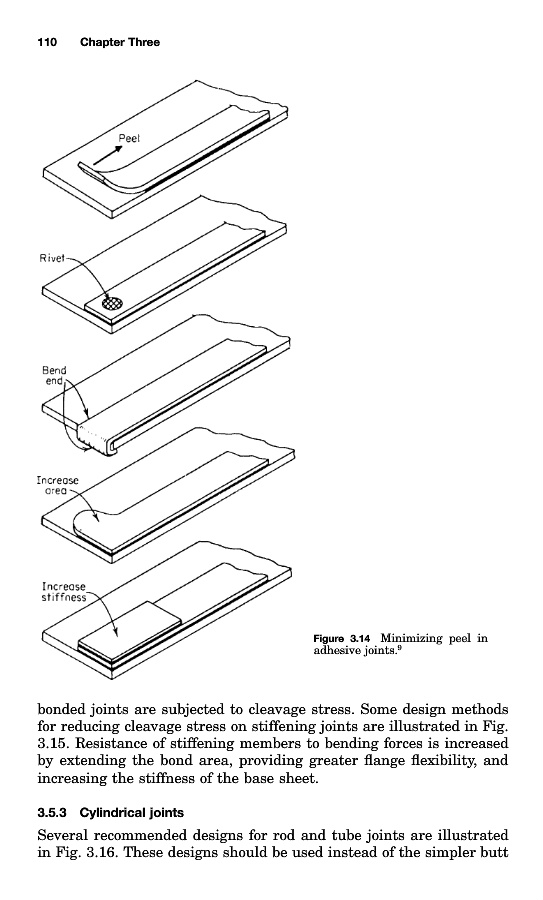 110 Chapter Three

Peel

Rivet

Bend end

Increase area

Increase stiffness

Figure 3.14 Minimizing peel in adhesive joints.$^9$

bonded joints are subjected to cleavage stress. Some design methods for reducing cleavage stress on stiffening joints are illustrated in Fig. 3.15. Resistance of stiffening members to bending forces is increased by extending the bond area, providing greater flange flexibility, and increasing the stiffness of the base sheet.

3.5.3 Cylindrical joints

Several recommended designs for rod and tube joints are illustrated in Fig. 3.16. These designs should be used instead of the simpler butt