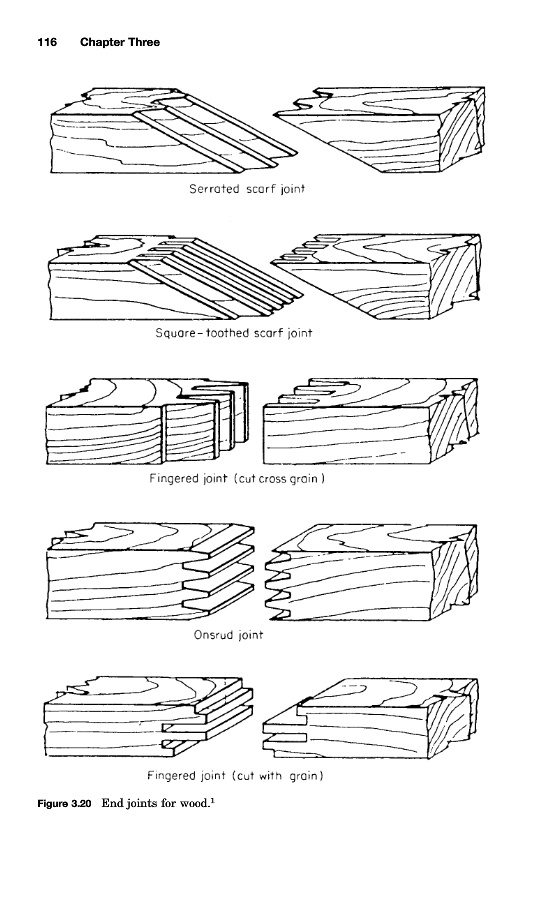 116 Chapter Three

Serrated scarf joint

Square-toothed scarf joint

Fingered joint (cut cross grain)

Onsrud joint

Fingered joint (cut with grain)

Figure 3.20 End joints for wood.$^1$