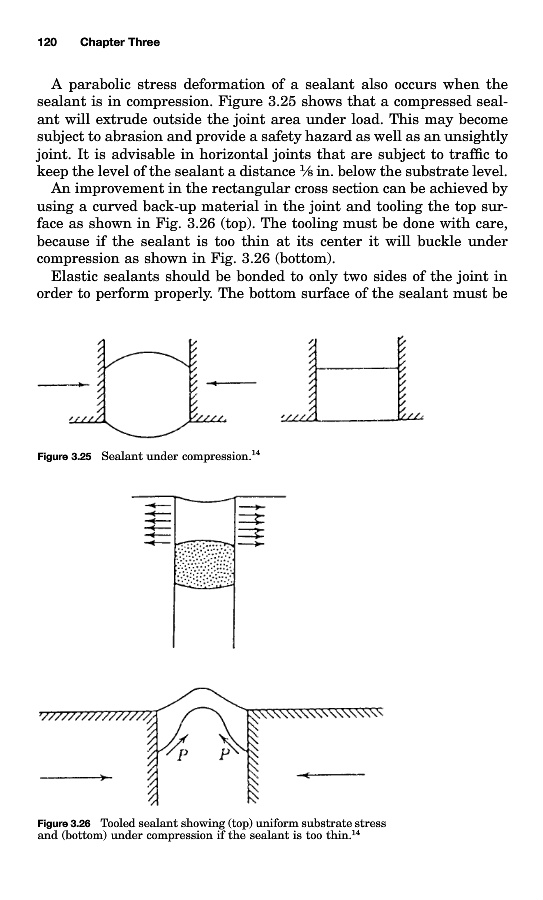 120 Chapter Three

A parabolic stress deformation of a sealant also occurs when the sealant is in compression. Figure 3.25 shows that a compressed sealant will extrude outside the joint area under load. This may become subject to abrasion and provide a safety hazard as well as an unsightly joint. It is advisable in horizontal joints that are subject to traffic to keep the level of the sealant a distance $\frac{1}{8}$ in. below the substrate level.

An improvement in the rectangular cross section can be achieved by using a curved back-up material in the joint and tooling the top surface as shown in Fig. 3.26 (top). The tooling must be done with care, because if the sealant is too thin at its center it will buckle under compression as shown in Fig. 3.26 (bottom).

Elastic sealants should be bonded to only two sides of the joint in order to perform properly. The bottom surface of the sealant must be

Figure 3.25 Sealant under compression.$^{14}$

P P

Figure 3.26 Tooled sealant showing (top) uniform substrate stress and (bottom) under compression if the sealant is too thin.$^{14}$