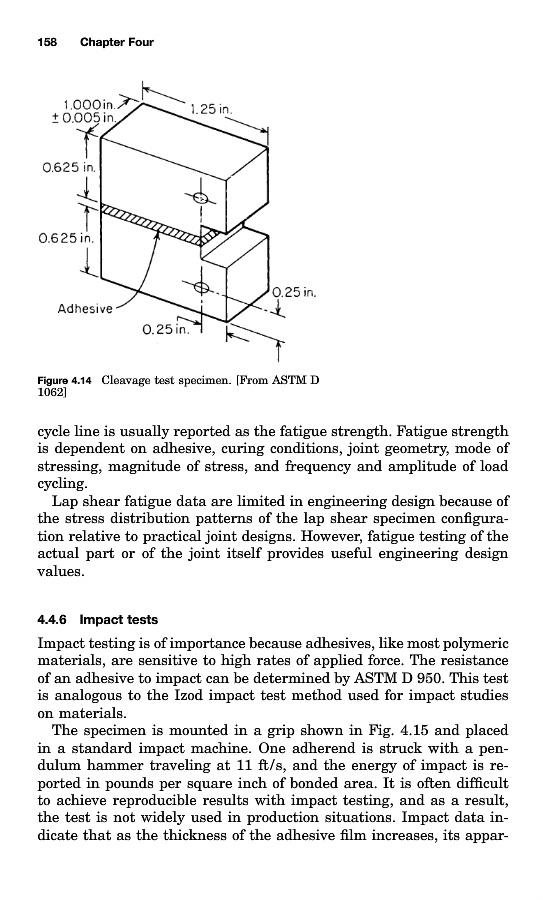 158 Chapter Four

1.000 in.
± 0.005 in.
1.25 in.
0.625 in.
0.625 in.
0.25 in.
Adhesive
0.25 in.

Figure 4.14 Cleavage test specimen. [From ASTM D 1062]

cycle line is usually reported as the fatigue strength. Fatigue strength is dependent on adhesive, curing conditions, joint geometry, mode of stressing, magnitude of stress, and frequency and amplitude of load cycling.

Lap shear fatigue data are limited in engineering design because of the stress distribution patterns of the lap shear specimen configuration relative to practical joint designs. However, fatigue testing of the actual part or of the joint itself provides useful engineering design values.

4.4.6 Impact tests

Impact testing is of importance because adhesives, like most polymeric materials, are sensitive to high rates of applied force. The resistance of an adhesive to impact can be determined by ASTM D 950. This test is analogous to the Izod impact test method used for impact studies on materials.

The specimen is mounted in a grip shown in Fig. 4.15 and placed in a standard impact machine. One adherend is struck with a pendulum hammer traveling at 11 ft/s, and the energy of impact is reported in pounds per square inch of bonded area. It is often difficult to achieve reproducible results with impact testing, and as a result, the test is not widely used in production situations. Impact data indicate that as the thickness of the adhesive film increases, its appar-