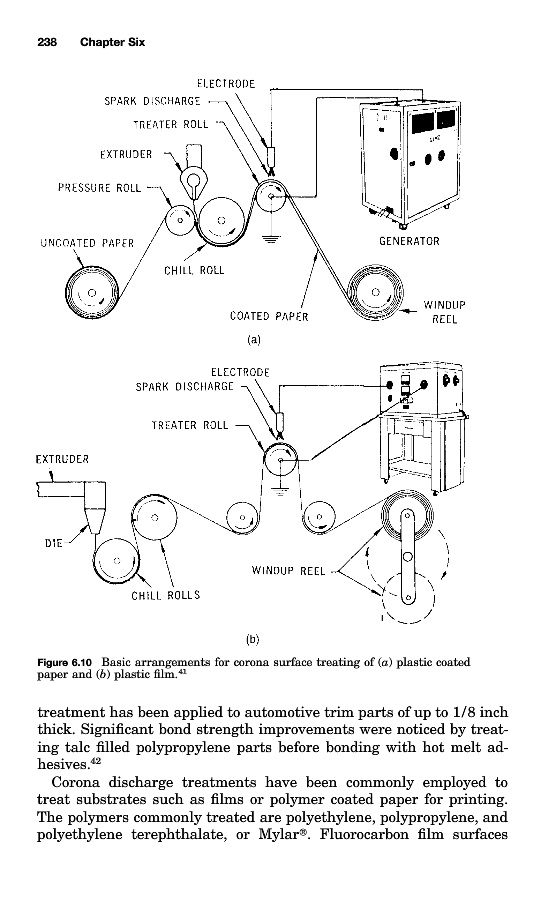 238 Chapter Six

ELECTRODE
SPARK DISCHARGE
TREATER ROLL
EXTRUDER
PRESSURE ROLL
UNCOATED PAPER
CHILL ROLL
GENERATOR
COATED PAPER
WINDUP REEL

(a)

ELECTRODE
SPARK DISCHARGE
TREATER ROLL
EXTRUDER
DIE
CHILL ROLLS
WINDUP REEL

(b)

Figure 6.10 Basic arrangements for corona surface treating of (a) plastic coated paper and (b) plastic film.$^{41}$

treatment has been applied to automotive trim parts of up to 1/8 inch thick. Significant bond strength improvements were noticed by treating talc filled polypropylene parts before bonding with hot melt adhesives.$^{42}$

Corona discharge treatments have been commonly employed to treat substrates such as films or polymer coated paper for printing. The polymers commonly treated are polyethylene, polypropylene, and polyethylene terephthalate, or Mylar®. Fluorocarbon film surfaces