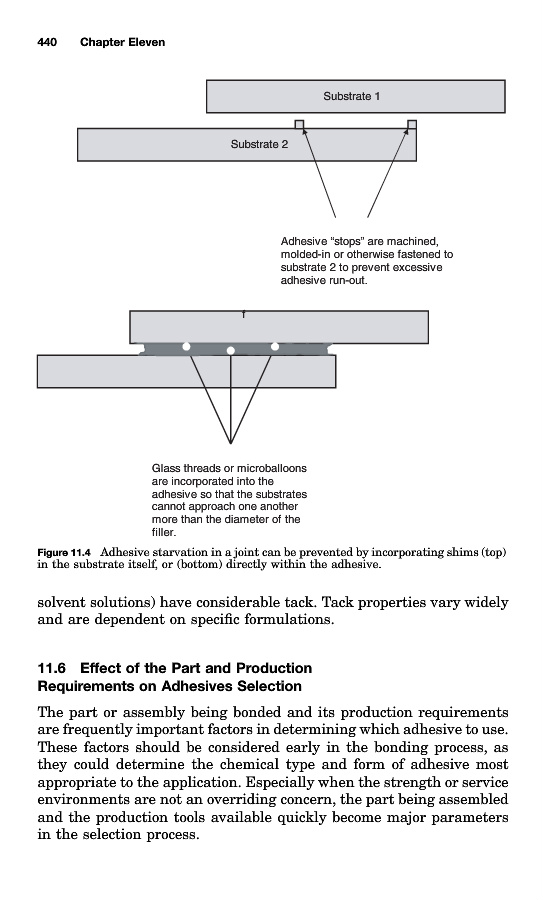 440 Chapter Eleven

Substrate 1

Substrate 2

Adhesive "stops" are machined, molded-in or otherwise fastened to substrate 2 to prevent excessive adhesive run-out.

Glass threads or microballoons are incorporated into the adhesive so that the substrates cannot approach one another more than the diameter of the filler.

Figure 11.4 Adhesive starvation in a joint can be prevented by incorporating shims (top) in the substrate itself, or (bottom) directly within the adhesive.

solvent solutions) have considerable tack. Tack properties vary widely and are dependent on specific formulations.

11.6 Effect of the Part and Production Requirements on Adhesives Selection

The part or assembly being bonded and its production requirements are frequently important factors in determining which adhesive to use. These factors should be considered early in the bonding process, as they could determine the chemical type and form of adhesive most appropriate to the application. Especially when the strength or service environments are not an overriding concern, the part being assembled and the production tools available quickly become major parameters in the selection process.