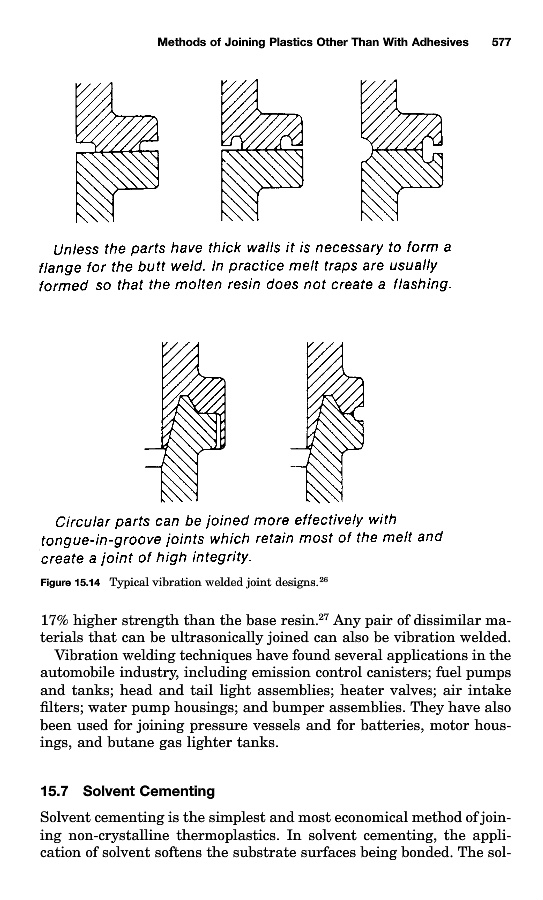 Methods of Joining Plastics Other Than With Adhesives 577

Unless the parts have thick walls it is necessary to form a flange for the butt weld. In practice melt traps are usually formed so that the molten resin does not create a flashing.

Circular parts can be joined more effectively with tongue-in-groove joints which retain most of the melt and create a joint of high integrity.

Figure 15.14 Typical vibration welded joint designs.$^{26}$

17% higher strength than the base resin.$^{27}$ Any pair of dissimilar materials that can be ultrasonically joined can also be vibration welded.

Vibration welding techniques have found several applications in the automobile industry, including emission control canisters; fuel pumps and tanks; head and tail light assemblies; heater valves; air intake filters; water pump housings; and bumper assemblies. They have also been used for joining pressure vessels and for batteries, motor housings, and butane gas lighter tanks.

15.7 Solvent Cementing

Solvent cementing is the simplest and most economical method of joining non-crystalline thermoplastics. In solvent cementing, the application of solvent softens the substrate surfaces being bonded. The sol-