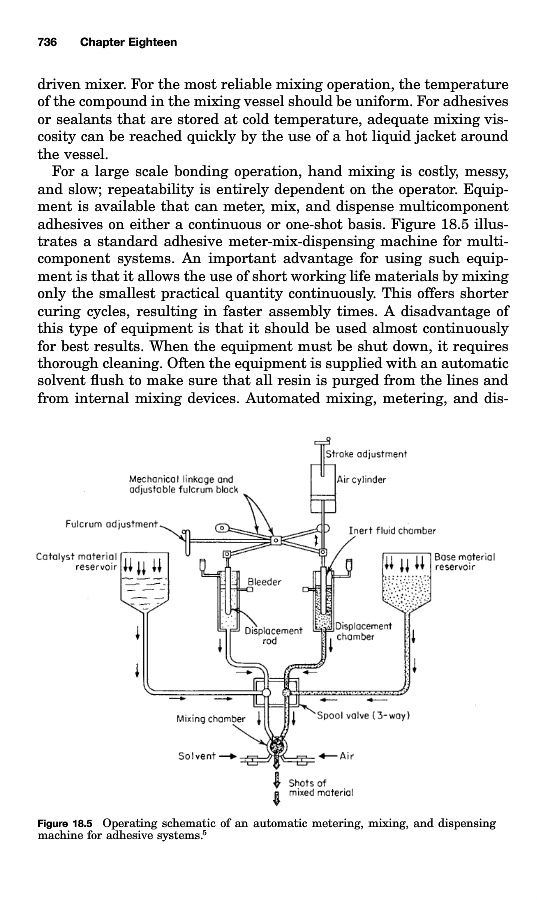 736 Chapter Eighteen

driven mixer. For the most reliable mixing operation, the temperature of the compound in the mixing vessel should be uniform. For adhesives or sealants that are stored at cold temperature, adequate mixing viscosity can be reached quickly by the use of a hot liquid jacket around the vessel.

For a large scale bonding operation, hand mixing is costly, messy, and slow; repeatability is entirely dependent on the operator. Equipment is available that can meter, mix, and dispense multicomponent adhesives on either a continuous or one-shot basis. Figure 18.5 illustrates a standard adhesive meter-mix-dispensing machine for multicomponent systems. An important advantage for using such equipment is that it allows the use of short working life materials by mixing only the smallest practical quantity continuously. This offers shorter curing cycles, resulting in faster assembly times. A disadvantage of this type of equipment is that it should be used almost continuously for best results. When the equipment must be shut down, it requires thorough cleaning. Often the equipment is supplied with an automatic solvent flush to make sure that all resin is purged from the lines and from internal mixing devices. Automated mixing, metering, and dis-

Stroke adjustment
Mechanical linkage and adjustable fulcrum block
Air cylinder
Fulcrum adjustment
Inert fluid chamber
Catalyst material reservoir
Base material reservoir
Bleeder
Displacement rod
Displacement chamber
Mixing chamber
Spool valve (3-way)
Solvent
Air
Shots of mixed material

Figure 18.5 Operating schematic of an automatic metering, mixing, and dispensing machine for adhesive systems.$^5$