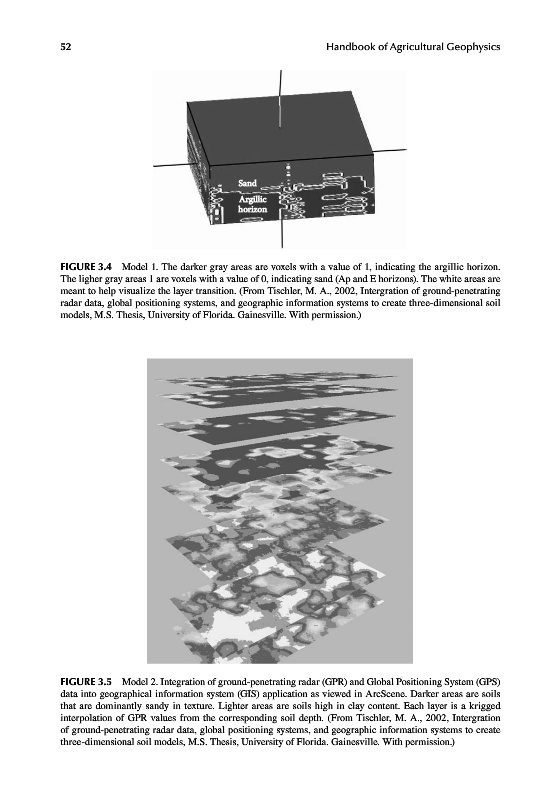 52 Handbook of Agricultural Geophysics

Sand

Argillic horizon

FIGURE 3.4 Model 1. The darker gray areas are voxels with a value of 1, indicating the argillic horizon. The ligher gray areas 1 are voxels with a value of 0, indicating sand (Ap and E horizons). The white areas are meant to help visualize the layer transition. (From Tischler, M. A., 2002, Intergration of ground-penetrating radar data, global positioning systems, and geographic information systems to create three-dimensional soil models, M.S. Thesis, University of Florida. Gainesville. With permission.)

FIGURE 3.5 Model 2. Integration of ground-penetrating radar (GPR) and Global Positioning System (GPS) data into geographical information system (GIS) application as viewed in ArcScene. Darker areas are soils that are dominantly sandy in texture. Lighter areas are soils high in clay content. Each layer is a krigged interpolation of GPR values from the corresponding soil depth. (From Tischler, M. A., 2002, Intergration of ground-penetrating radar data, global positioning systems, and geographic information systems to create three-dimensional soil models, M.S. Thesis, University of Florida. Gainesville. With permission.)