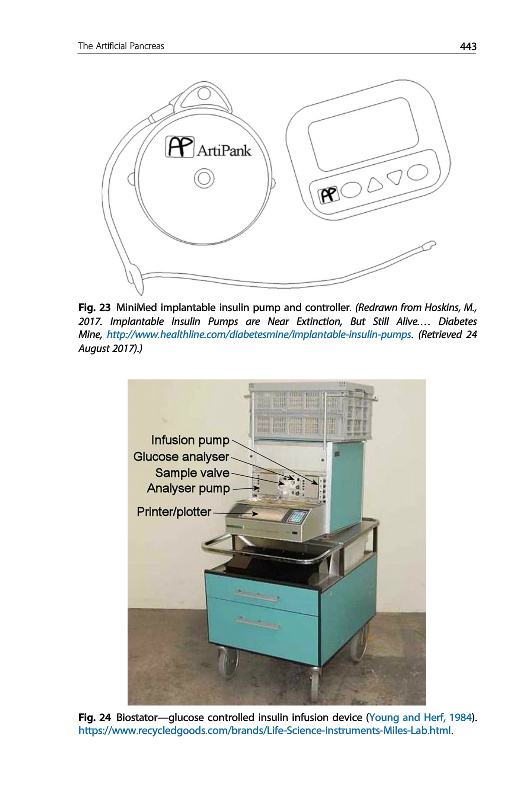 The Artificial Pancreas 443

AP ArtiPank

AP

Fig. 23 MiniMed implantable insulin pump and controller. (Redrawn from Hoskins, M., 2017. Implantable Insulin Pumps are Near Extinction, But Still Alive…. Diabetes Mine, http://www.healthline.com/diabetesmine/implantable-insulin-pumps. (Retrieved 24 August 2017).)

Infusion pump
Glucose analyser
Sample valve
Analyser pump
Printer/plotter

Fig. 24 Biostator—glucose controlled insulin infusion device (Young and Herf, 1984). https://www.recycledgoods.com/brands/Life-Science-Instruments-Miles-Lab.html.