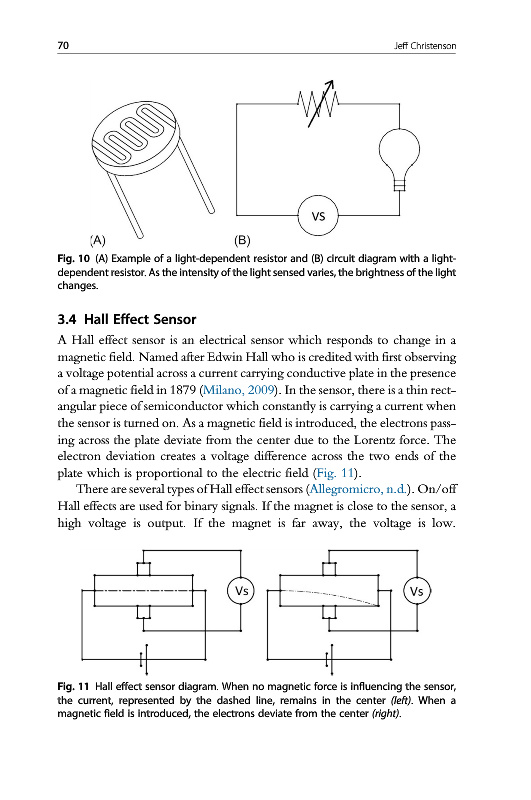 70 Jeff Christenson

VS

(A) (B)

Fig. 10 (A) Example of a light-dependent resistor and (B) circuit diagram with a light-dependent resistor. As the intensity of the light sensed varies, the brightness of the light changes.

3.4 Hall Effect Sensor

A Hall effect sensor is an electrical sensor which responds to change in a magnetic field. Named after Edwin Hall who is credited with first observing a voltage potential across a current carrying conductive plate in the presence of a magnetic field in 1879 (Milano, 2009). In the sensor, there is a thin rectangular piece of semiconductor which constantly is carrying a current when the sensor is turned on. As a magnetic field is introduced, the electrons passing across the plate deviate from the center due to the Lorentz force. The electron deviation creates a voltage difference across the two ends of the plate which is proportional to the electric field (Fig. 11).

There are several types of Hall effect sensors (Allegromicro, n.d.). On/off Hall effects are used for binary signals. If the magnet is close to the sensor, a high voltage is output. If the magnet is far away, the voltage is low.

Vs

Vs

Fig. 11 Hall effect sensor diagram. When no magnetic force is influencing the sensor, the current, represented by the dashed line, remains in the center (left). When a magnetic field is introduced, the electrons deviate from the center (right).