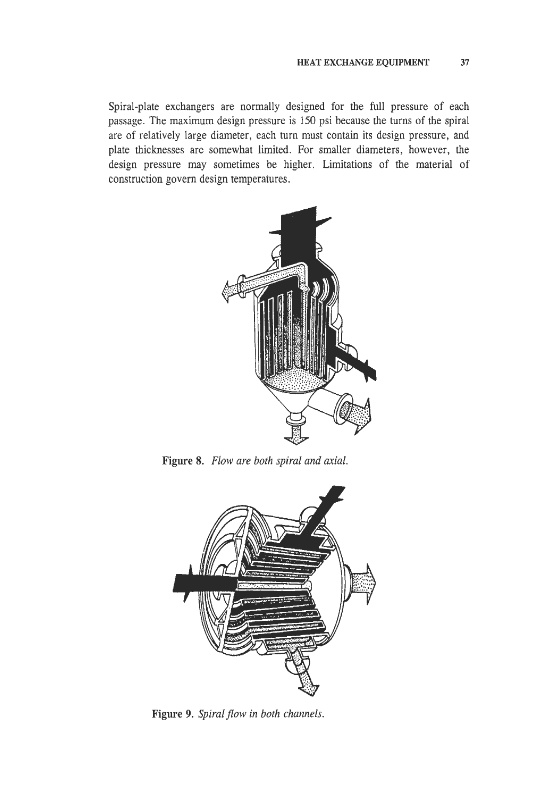 HEAT EXCHANGE EQUIPMENT 37

Spiral-plate exchangers are normally designed for the full pressure of each passage. The maximum design pressure is 150 psi because the turns of the spiral are of relatively large diameter, each turn must contain its design pressure, and plate thicknesses are somewhat limited. For smaller diameters, however, the design pressure may sometimes be higher. Limitations of the material of construction govern design temperatures.

Figure 8. Flow are both spiral and axial.

Figure 9. Spiral flow in both channels.