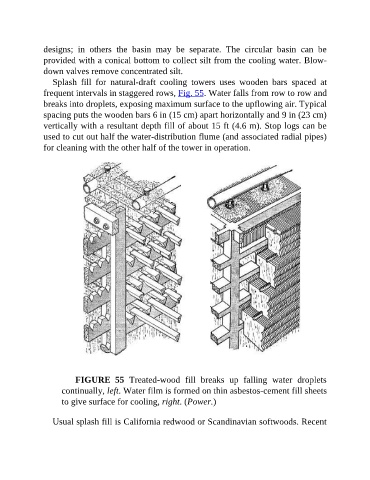 designs; in others the basin may be separate. The circular basin can be provided with a conical bottom to collect silt from the cooling water. Blowdown valves remove concentrated silt.

Splash fill for natural-draft cooling towers uses wooden bars spaced at frequent intervals in staggered rows, Fig. 55. Water falls from row to row and breaks into droplets, exposing maximum surface to the upflowing air. Typical spacing puts the wooden bars 6 in (15 cm) apart horizontally and 9 in (23 cm) vertically with a resultant depth fill of about 15 ft (4.6 m). Stop logs can be used to cut out half the water-distribution flume (and associated radial pipes) for cleaning with the other half of the tower in operation.

FIGURE 55 Treated-wood fill breaks up falling water droplets continually, left. Water film is formed on thin asbestos-cement fill sheets to give surface for cooling, right. (Power.)

Usual splash fill is California redwood or Scandinavian softwoods. Recent