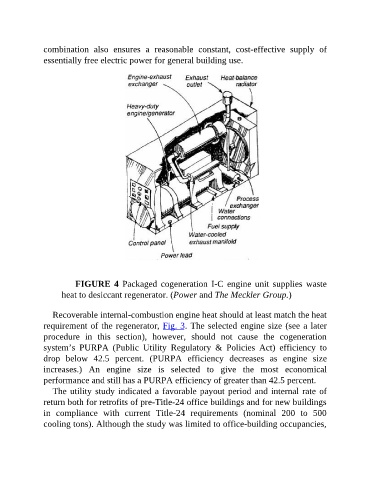 combination also ensures a reasonable constant, cost-effective supply of essentially free electric power for general building use.

Engine-exhaust exchanger

Exhaust outlet

Heat balance radiator

Heavy-duty engine/generator

Process exchanger

Water connections

Fuel supply

Water-cooled exhaust manifold

Control panel

Power lead

FIGURE 4 Packaged cogeneration I-C engine unit supplies waste heat to desiccant regenerator. (Power and The Meckler Group.)

Recoverable internal-combustion engine heat should at least match the heat requirement of the regenerator, Fig. 3. The selected engine size (see a later procedure in this section), however, should not cause the cogeneration system's PURPA (Public Utility Regulatory & Policies Act) efficiency to drop below 42.5 percent. (PURPA efficiency decreases as engine size increases.) An engine size is selected to give the most economical performance and still has a PURPA efficiency of greater than 42.5 percent.

The utility study indicated a favorable payout period and internal rate of return both for retrofits of pre-Title-24 office buildings and for new buildings in compliance with current Title-24 requirements (nominal 200 to 500 cooling tons). Although the study was limited to office-building occupancies,