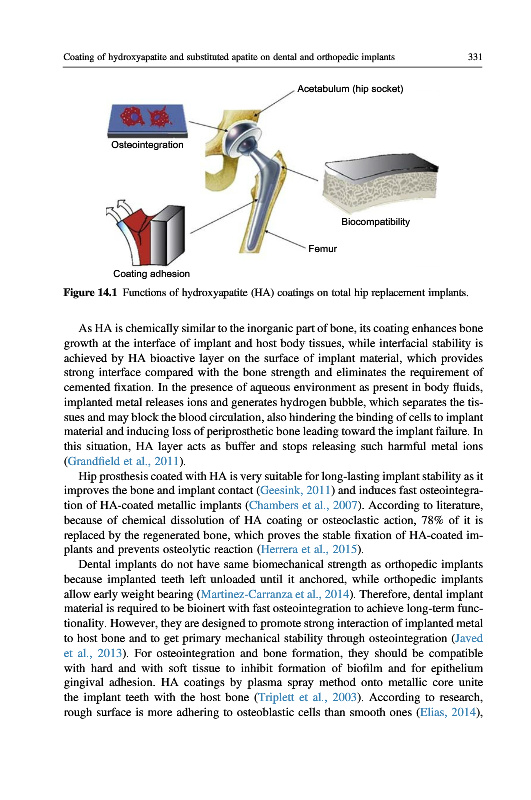 Coating of hydroxyapatite and substituted apatite on dental and orthopedic implants 331

Acetabulum (hip socket)

Osteointegration

Biocompatibility

Femur

Coating adhesion

Figure 14.1 Functions of hydroxyapatite (HA) coatings on total hip replacement implants.

As HA is chemically similar to the inorganic part of bone, its coating enhances bone growth at the interface of implant and host body tissues, while interfacial stability is achieved by HA bioactive layer on the surface of implant material, which provides strong interface compared with the bone strength and eliminates the requirement of cemented fixation. In the presence of aqueous environment as present in body fluids, implanted metal releases ions and generates hydrogen bubble, which separates the tissues and may block the blood circulation, also hindering the binding of cells to implant material and inducing loss of periprosthetic bone leading toward the implant failure. In this situation, HA layer acts as buffer and stops releasing such harmful metal ions (Grandfield et al., 2011).

Hip prosthesis coated with HA is very suitable for long-lasting implant stability as it improves the bone and implant contact (Geesink, 2011) and induces fast osteointegration of HA-coated metallic implants (Chambers et al., 2007). According to literature, because of chemical dissolution of HA coating or osteoclastic action, 78% of it is replaced by the regenerated bone, which proves the stable fixation of HA-coated implants and prevents osteolytic reaction (Herrera et al., 2015).

Dental implants do not have same biomechanical strength as orthopedic implants because implanted teeth left unloaded until it anchored, while orthopedic implants allow early weight bearing (Martinez-Carranza et al., 2014). Therefore, dental implant material is required to be bioinert with fast osteointegration to achieve long-term functionality. However, they are designed to promote strong interaction of implanted metal to host bone and to get primary mechanical stability through osteointegration (Javed et al., 2013). For osteointegration and bone formation, they should be compatible with hard and with soft tissue to inhibit formation of biofilm and for epithelium gingival adhesion. HA coatings by plasma spray method onto metallic core unite the implant teeth with the host bone (Triplett et al., 2003). According to research, rough surface is more adhering to osteoblastic cells than smooth ones (Elias, 2014),