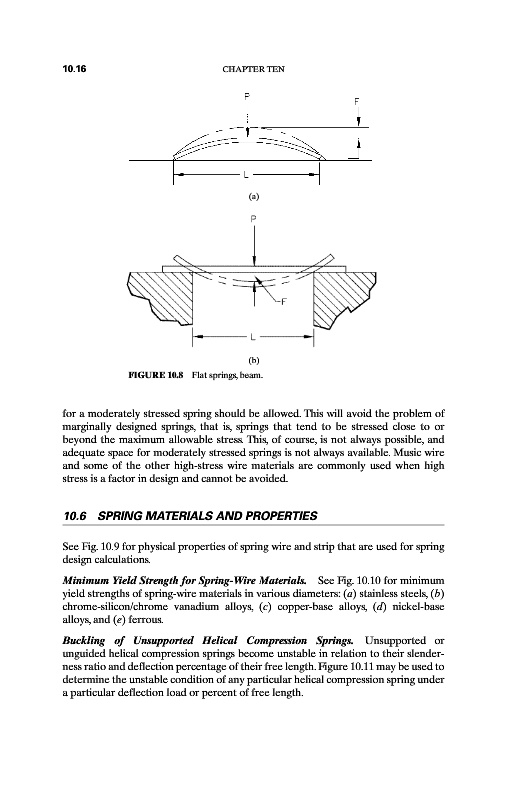 10.16 CHAPTER TEN

P

F

L

(a)

P

F

L

(b)

FIGURE 10.8 Flat springs, beam.

for a moderately stressed spring should be allowed. This will avoid the problem of marginally designed springs, that is, springs that tend to be stressed close to or beyond the maximum allowable stress. This, of course, is not always possible, and adequate space for moderately stressed springs is not always available. Music wire and some of the other high-stress wire materials are commonly used when high stress is a factor in design and cannot be avoided.

10.6 SPRING MATERIALS AND PROPERTIES

See Fig. 10.9 for physical properties of spring wire and strip that are used for spring design calculations.

Minimum Yield Strength for Spring-Wire Materials. See Fig. 10.10 for minimum yield strengths of spring-wire materials in various diameters: (a) stainless steels, (b) chrome-silicon/chrome vanadium alloys, (c) copper-base alloys, (d) nickel-base alloys, and (e) ferrous.

Buckling of Unsupported Helical Compression Springs. Unsupported or unguided helical compression springs become unstable in relation to their slenderness ratio and deflection percentage of their free length. Figure 10.11 may be used to determine the unstable condition of any particular helical compression spring under a particular deflection load or percent of free length.