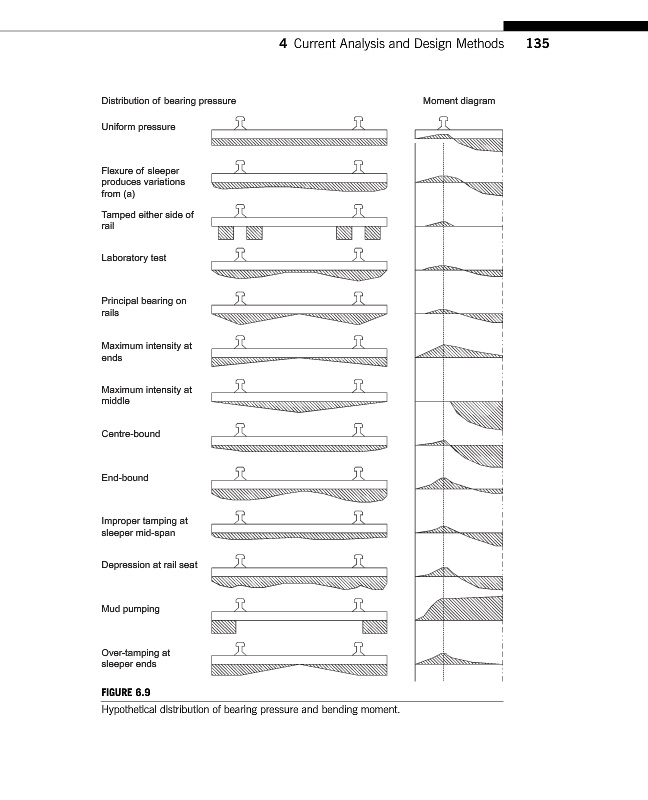 4 Current Analysis and Design Methods 135

Distribution of bearing pressure

Moment diagram

Uniform pressure

Flexure of sleeper produces variations from (a)

Tamped either side of rail

Laboratory test

Principal bearing on rails

Maximum intensity at ends

Maximum intensity at middle

Centre-bound

End-bound

Improper tamping at sleeper mid-span

Depression at rail seat

Mud pumping

Over-tamping at sleeper ends

FIGURE 6.9
Hypothetical distribution of bearing pressure and bending moment.