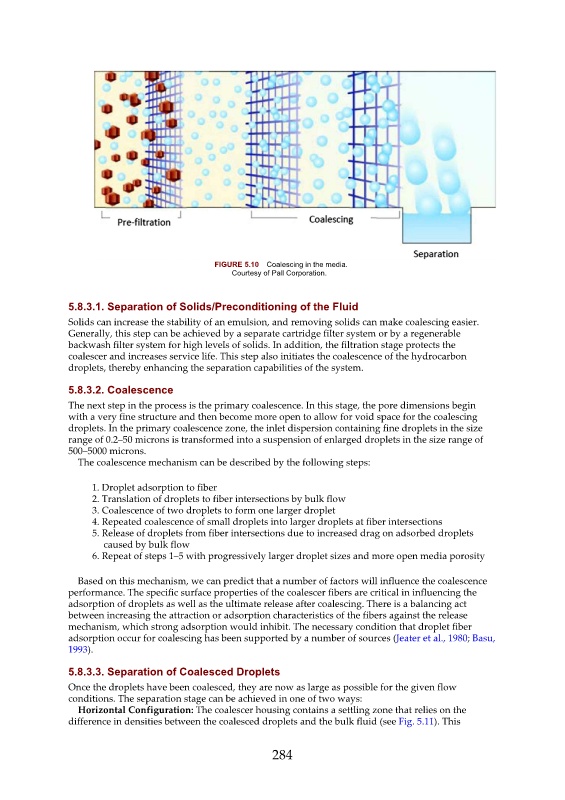 Pre-filtration

Coalescing

Separation

FIGURE 5.10 Coalescing in the media. Courtesy of Pall Corporation.

5.8.3.1. Separation of Solids/Preconditioning of the Fluid

Solids can increase the stability of an emulsion, and removing solids can make coalescing easier. Generally, this step can be achieved by a separate cartridge filter system or by a regenerable backwash filter system for high levels of solids. In addition, the filtration stage protects the coalescer and increases service life. This step also initiates the coalescence of the hydrocarbon droplets, thereby enhancing the separation capabilities of the system.

5.8.3.2. Coalescence

The next step in the process is the primary coalescence. In this stage, the pore dimensions begin with a very fine structure and then become more open to allow for void space for the coalescing droplets. In the primary coalescence zone, the inlet dispersion containing fine droplets in the size range of 0.2–50 microns is transformed into a suspension of enlarged droplets in the size range of 500–5000 microns.

The coalescence mechanism can be described by the following steps:

1. Droplet adsorption to fiber
2. Translation of droplets to fiber intersections by bulk flow
3. Coalescence of two droplets to form one larger droplet
4. Repeated coalescence of small droplets into larger droplets at fiber intersections
5. Release of droplets from fiber intersections due to increased drag on adsorbed droplets caused by bulk flow
6. Repeat of steps 1–5 with progressively larger droplet sizes and more open media porosity

Based on this mechanism, we can predict that a number of factors will influence the coalescence performance. The specific surface properties of the coalescer fibers are critical in influencing the adsorption of droplets as well as the ultimate release after coalescing. There is a balancing act between increasing the attraction or adsorption characteristics of the fibers against the release mechanism, which strong adsorption would inhibit. The necessary condition that droplet fiber adsorption occur for coalescing has been supported by a number of sources (Jeater et al., 1980; Basu, 1993).

5.8.3.3. Separation of Coalesced Droplets

Once the droplets have been coalesced, they are now as large as possible for the given flow conditions. The separation stage can be achieved in one of two ways:

Horizontal Configuration: The coalescer housing contains a settling zone that relies on the difference in densities between the coalesced droplets and the bulk fluid (see Fig. 5.11). This

284