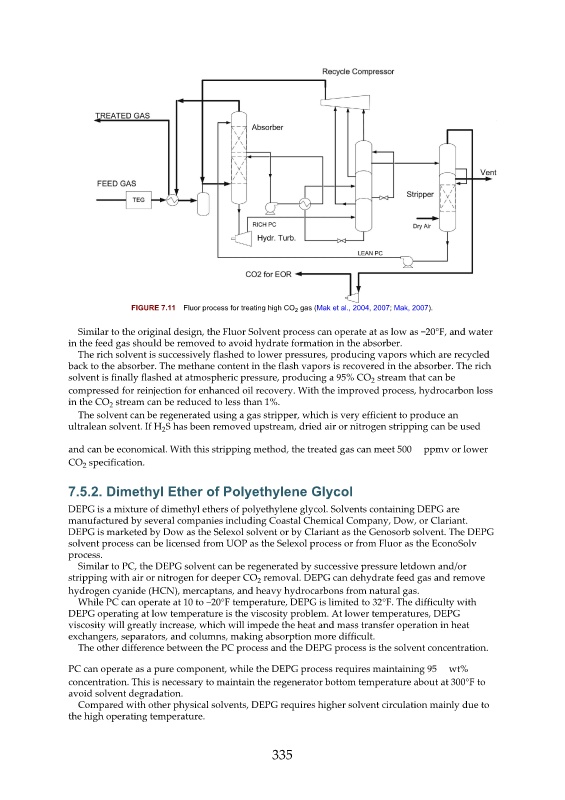 Recycle Compressor

TREATED GAS

Absorber

Vent

FEED GAS

TEG

Stripper

RICH PC

Dry Air

Hydr. Turb.

LEAN PC

CO2 for EOR

FIGURE 7.11 Fluor process for treating high $CO_2$ gas (Mak et al., 2004, 2007; Mak, 2007).

Similar to the original design, the Fluor Solvent process can operate at as low as −20°F, and water in the feed gas should be removed to avoid hydrate formation in the absorber.

The rich solvent is successively flashed to lower pressures, producing vapors which are recycled back to the absorber. The methane content in the flash vapors is recovered in the absorber. The rich solvent is finally flashed at atmospheric pressure, producing a 95% $CO_2$ stream that can be compressed for reinjection for enhanced oil recovery. With the improved process, hydrocarbon loss in the $CO_2$ stream can be reduced to less than 1%.

The solvent can be regenerated using a gas stripper, which is very efficient to produce an ultralean solvent. If $H_2S$ has been removed upstream, dried air or nitrogen stripping can be used

and can be economical. With this stripping method, the treated gas can meet 500 ppmv or lower $CO_2$ specification.

7.5.2. Dimethyl Ether of Polyethylene Glycol

DEPG is a mixture of dimethyl ethers of polyethylene glycol. Solvents containing DEPG are manufactured by several companies including Coastal Chemical Company, Dow, or Clariant. DEPG is marketed by Dow as the Selexol solvent or by Clariant as the Genosorb solvent. The DEPG solvent process can be licensed from UOP as the Selexol process or from Fluor as the EconoSolv process.

Similar to PC, the DEPG solvent can be regenerated by successive pressure letdown and/or stripping with air or nitrogen for deeper $CO_2$ removal. DEPG can dehydrate feed gas and remove hydrogen cyanide (HCN), mercaptans, and heavy hydrocarbons from natural gas.

While PC can operate at 10 to −20°F temperature, DEPG is limited to 32°F. The difficulty with DEPG operating at low temperature is the viscosity problem. At lower temperatures, DEPG viscosity will greatly increase, which will impede the heat and mass transfer operation in heat exchangers, separators, and columns, making absorption more difficult.

The other difference between the PC process and the DEPG process is the solvent concentration.

PC can operate as a pure component, while the DEPG process requires maintaining 95 wt% concentration. This is necessary to maintain the regenerator bottom temperature about at 300°F to avoid solvent degradation.

Compared with other physical solvents, DEPG requires higher solvent circulation mainly due to the high operating temperature.

335