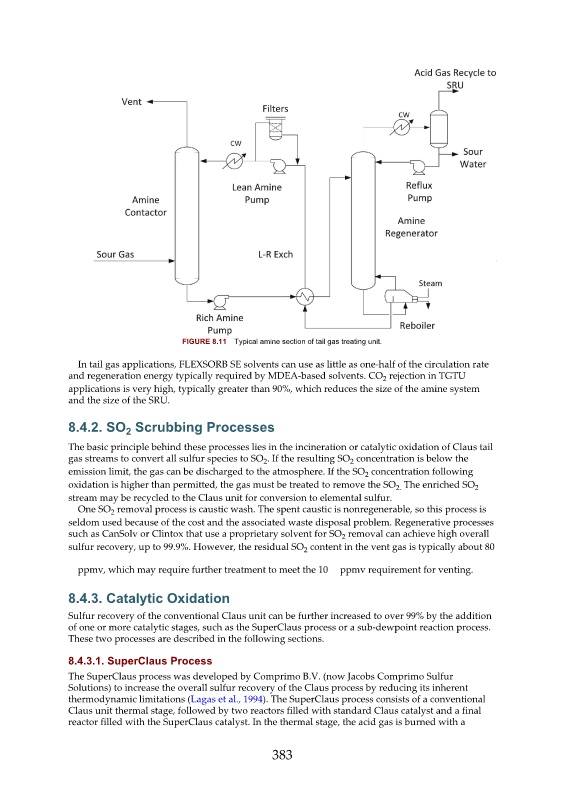 Acid Gas Recycle to SRU

Vent

Filters

CW

CW

Sour Water

Lean Amine Pump

Reflux Pump

Amine Contactor

Amine Regenerator

Sour Gas

L-R Exch

Steam

Rich Amine Pump

Reboiler

FIGURE 8.11 Typical amine section of tail gas treating unit.

In tail gas applications, FLEXSORB SE solvents can use as little as one-half of the circulation rate and regeneration energy typically required by MDEA-based solvents. $CO_2$ rejection in TGTU applications is very high, typically greater than 90%, which reduces the size of the amine system and the size of the SRU.

8.4.2. $SO_2$ Scrubbing Processes

The basic principle behind these processes lies in the incineration or catalytic oxidation of Claus tail gas streams to convert all sulfur species to $SO_2$. If the resulting $SO_2$ concentration is below the emission limit, the gas can be discharged to the atmosphere. If the $SO_2$ concentration following oxidation is higher than permitted, the gas must be treated to remove the $SO_2$. The enriched $SO_2$ stream may be recycled to the Claus unit for conversion to elemental sulfur.

One $SO_2$ removal process is caustic wash. The spent caustic is nonregenerable, so this process is seldom used because of the cost and the associated waste disposal problem. Regenerative processes such as CanSolv or Clintox that use a proprietary solvent for $SO_2$ removal can achieve high overall sulfur recovery, up to 99.9%. However, the residual $SO_2$ content in the vent gas is typically about 80

ppmv, which may require further treatment to meet the 10 ppmv requirement for venting.

8.4.3. Catalytic Oxidation

Sulfur recovery of the conventional Claus unit can be further increased to over 99% by the addition of one or more catalytic stages, such as the SuperClaus process or a sub-dewpoint reaction process. These two processes are described in the following sections.

8.4.3.1. SuperClaus Process

The SuperClaus process was developed by Comprimo B.V. (now Jacobs Comprimo Sulfur Solutions) to increase the overall sulfur recovery of the Claus process by reducing its inherent thermodynamic limitations (Lagas et al., 1994). The SuperClaus process consists of a conventional Claus unit thermal stage, followed by two reactors filled with standard Claus catalyst and a final reactor filled with the SuperClaus catalyst. In the thermal stage, the acid gas is burned with a

383