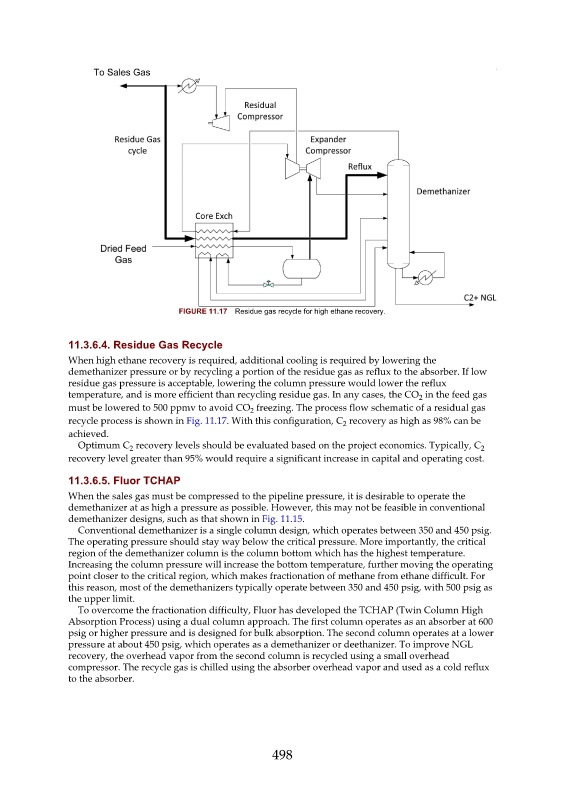 To Sales Gas

Residual Compressor

Residue Gas cycle

Expander Compressor

Reflux

Demethanizer

Core Exch

Dried Feed Gas

C2+ NGL

FIGURE 11.17 Residue gas recycle for high ethane recovery.

11.3.6.4. Residue Gas Recycle

When high ethane recovery is required, additional cooling is required by lowering the demethanizer pressure or by recycling a portion of the residue gas as reflux to the absorber. If low residue gas pressure is acceptable, lowering the column pressure would lower the reflux temperature, and is more efficient than recycling residue gas. In any cases, the $CO_2$ in the feed gas must be lowered to 500 ppmv to avoid $CO_2$ freezing. The process flow schematic of a residual gas recycle process is shown in Fig. 11.17. With this configuration, $C_2$ recovery as high as 98% can be achieved.

Optimum $C_2$ recovery levels should be evaluated based on the project economics. Typically, $C_2$ recovery level greater than 95% would require a significant increase in capital and operating cost.

11.3.6.5. Fluor TCHAP

When the sales gas must be compressed to the pipeline pressure, it is desirable to operate the demethanizer at as high a pressure as possible. However, this may not be feasible in conventional demethanizer designs, such as that shown in Fig. 11.15.

Conventional demethanizer is a single column design, which operates between 350 and 450 psig. The operating pressure should stay way below the critical pressure. More importantly, the critical region of the demethanizer column is the column bottom which has the highest temperature. Increasing the column pressure will increase the bottom temperature, further moving the operating point closer to the critical region, which makes fractionation of methane from ethane difficult. For this reason, most of the demethanizers typically operate between 350 and 450 psig, with 500 psig as the upper limit.

To overcome the fractionation difficulty, Fluor has developed the TCHAP (Twin Column High Absorption Process) using a dual column approach. The first column operates as an absorber at 600 psig or higher pressure and is designed for bulk absorption. The second column operates at a lower pressure at about 450 psig, which operates as a demethanizer or deethanizer. To improve NGL recovery, the overhead vapor from the second column is recycled using a small overhead compressor. The recycle gas is chilled using the absorber overhead vapor and used as a cold reflux to the absorber.

498