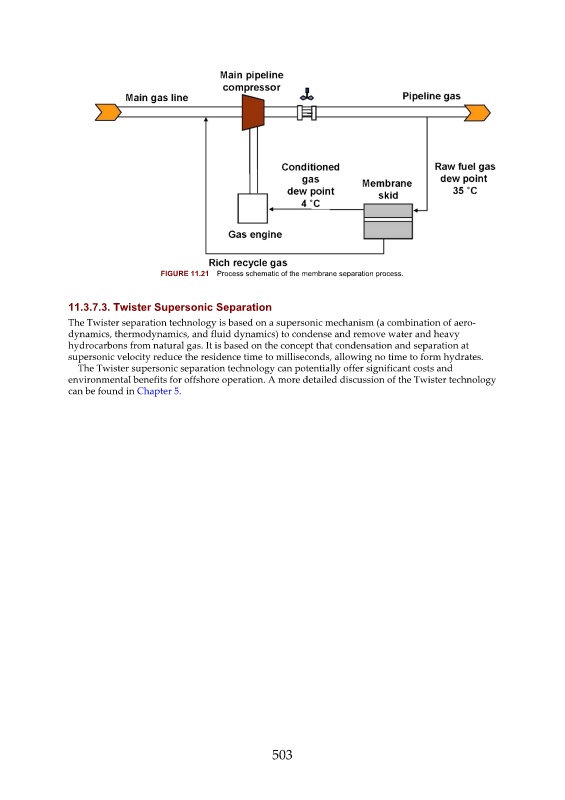 Main pipeline compressor

Main gas line

Pipeline gas

Conditioned gas dew point 4 °C

Membrane skid

Raw fuel gas dew point 35 °C

Gas engine

Rich recycle gas

FIGURE 11.21 Process schematic of the membrane separation process.

11.3.7.3. Twister Supersonic Separation

The Twister separation technology is based on a supersonic mechanism (a combination of aerodynamics, thermodynamics, and fluid dynamics) to condense and remove water and heavy hydrocarbons from natural gas. It is based on the concept that condensation and separation at supersonic velocity reduce the residence time to milliseconds, allowing no time to form hydrates.

The Twister supersonic separation technology can potentially offer significant costs and environmental benefits for offshore operation. A more detailed discussion of the Twister technology can be found in Chapter 5.

503