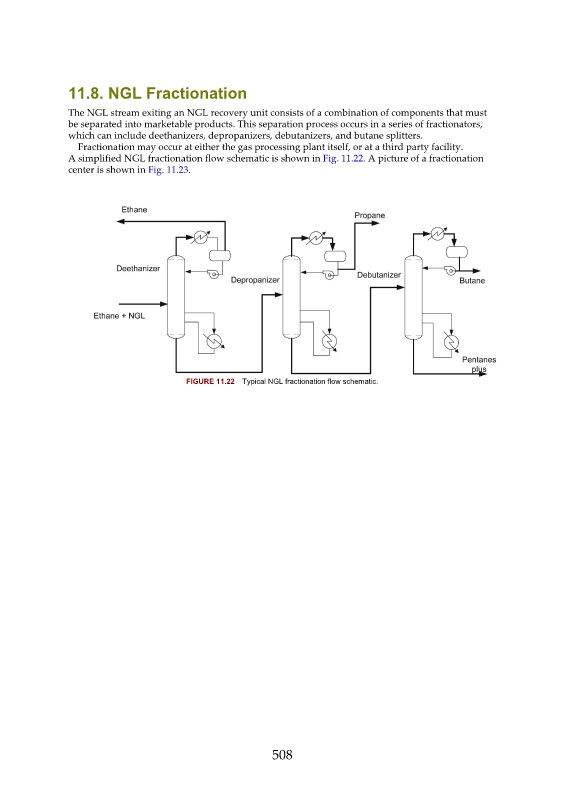 11.8. NGL Fractionation

The NGL stream exiting an NGL recovery unit consists of a combination of components that must be separated into marketable products. This separation process occurs in a series of fractionators, which can include deethanizers, depropanizers, debutanizers, and butane splitters.

Fractionation may occur at either the gas processing plant itself, or at a third party facility. A simplified NGL fractionation flow schematic is shown in Fig. 11.22. A picture of a fractionation center is shown in Fig. 11.23.

Ethane
Propane
Deethanizer
Depropanizer
Debutanizer
Butane
Ethane + NGL
Pentanes plus

FIGURE 11.22 Typical NGL fractionation flow schematic.

508