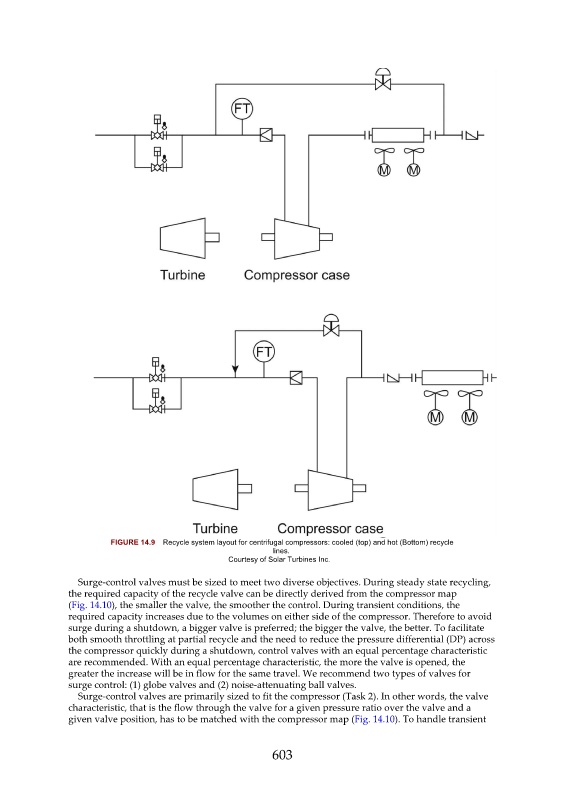 FT

M M

Turbine Compressor case

FT

M M

Turbine Compressor case

FIGURE 14.9 Recycle system layout for centrifugal compressors: cooled (top) and hot (Bottom) recycle lines.
Courtesy of Solar Turbines Inc.

Surge-control valves must be sized to meet two diverse objectives. During steady state recycling, the required capacity of the recycle valve can be directly derived from the compressor map (Fig. 14.10), the smaller the valve, the smoother the control. During transient conditions, the required capacity increases due to the volumes on either side of the compressor. Therefore to avoid surge during a shutdown, a bigger valve is preferred; the bigger the valve, the better. To facilitate both smooth throttling at partial recycle and the need to reduce the pressure differential (DP) across the compressor quickly during a shutdown, control valves with an equal percentage characteristic are recommended. With an equal percentage characteristic, the more the valve is opened, the greater the increase will be in flow for the same travel. We recommend two types of valves for surge control: (1) globe valves and (2) noise-attenuating ball valves.

Surge-control valves are primarily sized to fit the compressor (Task 2). In other words, the valve characteristic, that is the flow through the valve for a given pressure ratio over the valve and a given valve position, has to be matched with the compressor map (Fig. 14.10). To handle transient

603