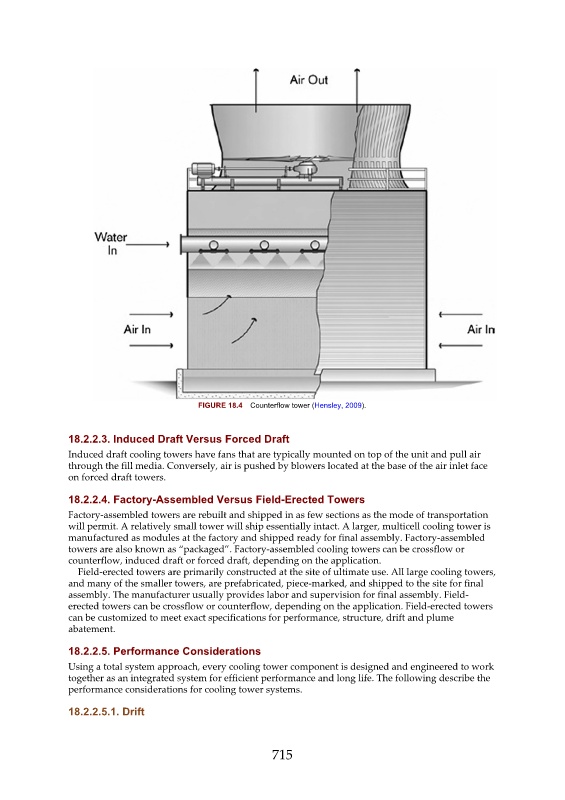 Air Out

Water In

Air In

Air In

FIGURE 18.4 Counterflow tower (Hensley, 2009).

18.2.2.3. Induced Draft Versus Forced Draft

Induced draft cooling towers have fans that are typically mounted on top of the unit and pull air through the fill media. Conversely, air is pushed by blowers located at the base of the air inlet face on forced draft towers.

18.2.2.4. Factory-Assembled Versus Field-Erected Towers

Factory-assembled towers are rebuilt and shipped in as few sections as the mode of transportation will permit. A relatively small tower will ship essentially intact. A larger, multicell cooling tower is manufactured as modules at the factory and shipped ready for final assembly. Factory-assembled towers are also known as "packaged". Factory-assembled cooling towers can be crossflow or counterflow, induced draft or forced draft, depending on the application.

Field-erected towers are primarily constructed at the site of ultimate use. All large cooling towers, and many of the smaller towers, are prefabricated, piece-marked, and shipped to the site for final assembly. The manufacturer usually provides labor and supervision for final assembly. Field-erected towers can be crossflow or counterflow, depending on the application. Field-erected towers can be customized to meet exact specifications for performance, structure, drift and plume abatement.

18.2.2.5. Performance Considerations

Using a total system approach, every cooling tower component is designed and engineered to work together as an integrated system for efficient performance and long life. The following describe the performance considerations for cooling tower systems.

18.2.2.5.1. Drift

715