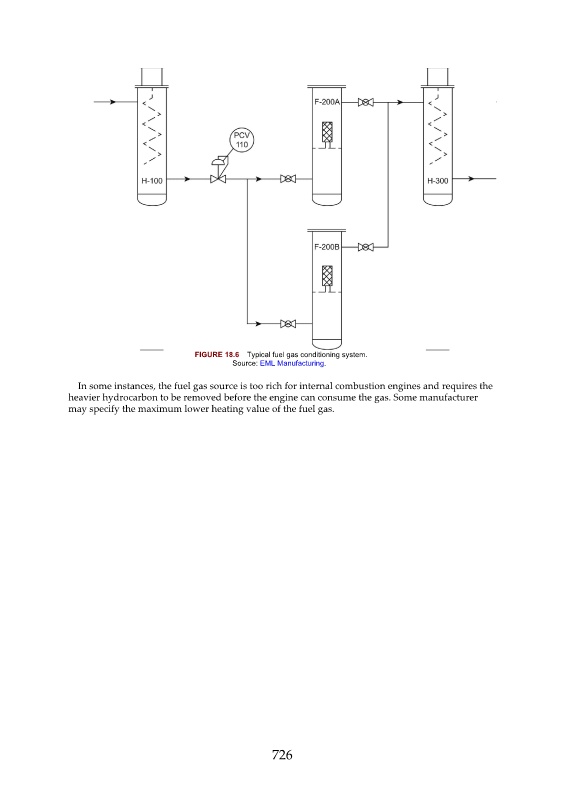 F-200A

PCV
110

H-100

H-300

F-200B

FIGURE 18.6 Typical fuel gas conditioning system.
Source: EML Manufacturing.

In some instances, the fuel gas source is too rich for internal combustion engines and requires the heavier hydrocarbon to be removed before the engine can consume the gas. Some manufacturer may specify the maximum lower heating value of the fuel gas.

726