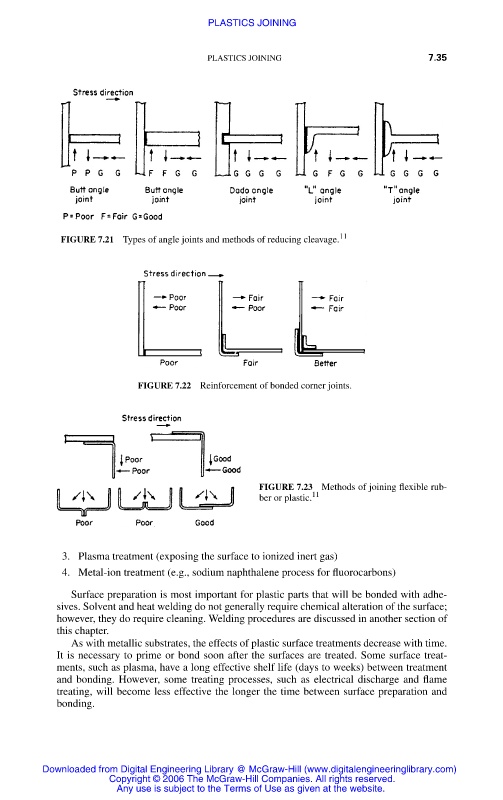 PLASTICS JOINING

PLASTICS JOINING 7.35

Stress direction

P P G G F F G G G G G G G F G G G G G G

Butt angle joint Butt angle joint Dado angle joint "L" angle joint "T" angle joint

P = Poor F = Fair G = Good

FIGURE 7.21 Types of angle joints and methods of reducing cleavage.$^{11}$

Stress direction

Poor Poor Fair Poor Fair Fair

Poor Fair Better

FIGURE 7.22 Reinforcement of bonded corner joints.

Stress direction

Poor Poor Good Good

Poor Poor Good

FIGURE 7.23 Methods of joining flexible rubber or plastic.$^{11}$

3. Plasma treatment (exposing the surface to ionized inert gas)
4. Metal-ion treatment (e.g., sodium naphthalene process for fluorocarbons)

Surface preparation is most important for plastic parts that will be bonded with adhesives. Solvent and heat welding do not generally require chemical alteration of the surface; however, they do require cleaning. Welding procedures are discussed in another section of this chapter.

As with metallic substrates, the effects of plastic surface treatments decrease with time. It is necessary to prime or bond soon after the surfaces are treated. Some surface treatments, such as plasma, have a long effective shelf life (days to weeks) between treatment and bonding. However, some treating processes, such as electrical discharge and flame treating, will become less effective the longer the time between surface preparation and bonding.

Downloaded from Digital Engineering Library @ McGraw-Hill (www.digitalengineeringlibrary.com)
Copyright © 2006 The McGraw-Hill Companies. All rights reserved.
Any use is subject to the Terms of Use as given at the website.