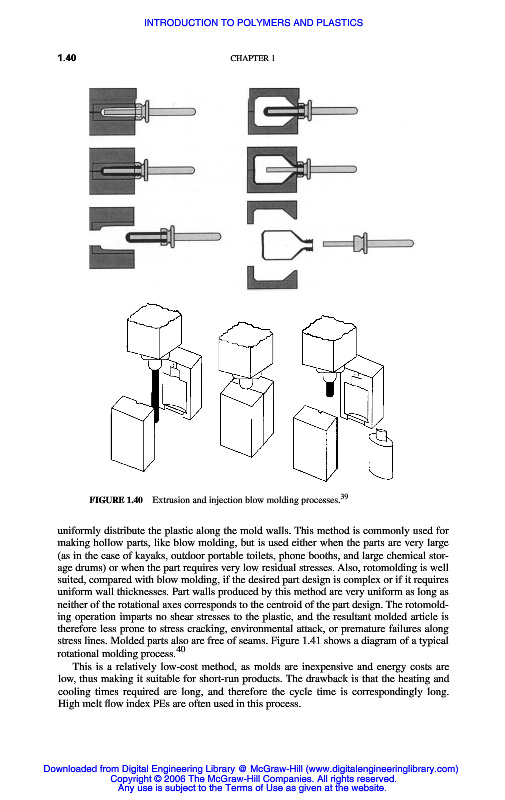 INTRODUCTION TO POLYMERS AND PLASTICS

1.40

CHAPTER 1

FIGURE 1.40 Extrusion and injection blow molding processes.$^{39}$

uniformly distribute the plastic along the mold walls. This method is commonly used for making hollow parts, like blow molding, but is used either when the parts are very large (as in the case of kayaks, outdoor portable toilets, phone booths, and large chemical storage drums) or when the part requires very low residual stresses. Also, rotomolding is well suited, compared with blow molding, if the desired part design is complex or if it requires uniform wall thicknesses. Part walls produced by this method are very uniform as long as neither of the rotational axes corresponds to the centroid of the part design. The rotomolding operation imparts no shear stresses to the plastic, and the resultant molded article is therefore less prone to stress cracking, environmental attack, or premature failures along stress lines. Molded parts also are free of seams. Figure 1.41 shows a diagram of a typical rotational molding process.$^{40}$

This is a relatively low-cost method, as molds are inexpensive and energy costs are low, thus making it suitable for short-run products. The drawback is that the heating and cooling times required are long, and therefore the cycle time is correspondingly long. High melt flow index PEs are often used in this process.

Downloaded from Digital Engineering Library @ McGraw-Hill (www.digitalengineeringlibrary.com)
Copyright © 2006 The McGraw-Hill Companies. All rights reserved.
Any use is subject to the Terms of Use as given at the website.