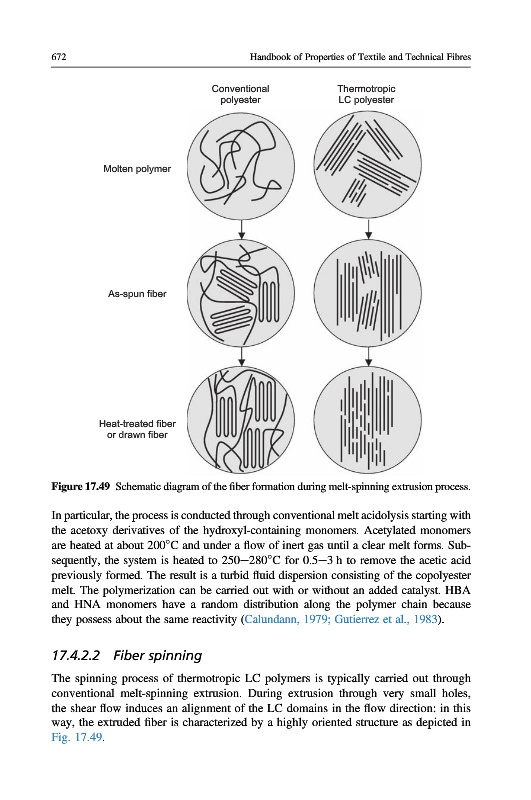 672 Handbook of Properties of Textile and Technical Fibres

Conventional polyester

Thermotropic LC polyester

Molten polymer

As-spun fiber

Heat-treated fiber or drawn fiber

Figure 17.49 Schematic diagram of the fiber formation during melt-spinning extrusion process.

In particular, the process is conducted through conventional melt acidolysis starting with the acetoxy derivatives of the hydroxyl-containing monomers. Acetylated monomers are heated at about 200°C and under a flow of inert gas until a clear melt forms. Subsequently, the system is heated to 250–280°C for 0.5–3 h to remove the acetic acid previously formed. The result is a turbid fluid dispersion consisting of the copolyester melt. The polymerization can be carried out with or without an added catalyst. HBA and HNA monomers have a random distribution along the polymer chain because they possess about the same reactivity (Calundann, 1979; Gutierrez et al., 1983).

17.4.2.2 Fiber spinning

The spinning process of thermotropic LC polymers is typically carried out through conventional melt-spinning extrusion. During extrusion through very small holes, the shear flow induces an alignment of the LC domains in the flow direction: in this way, the extruded fiber is characterized by a highly oriented structure as depicted in Fig. 17.49.