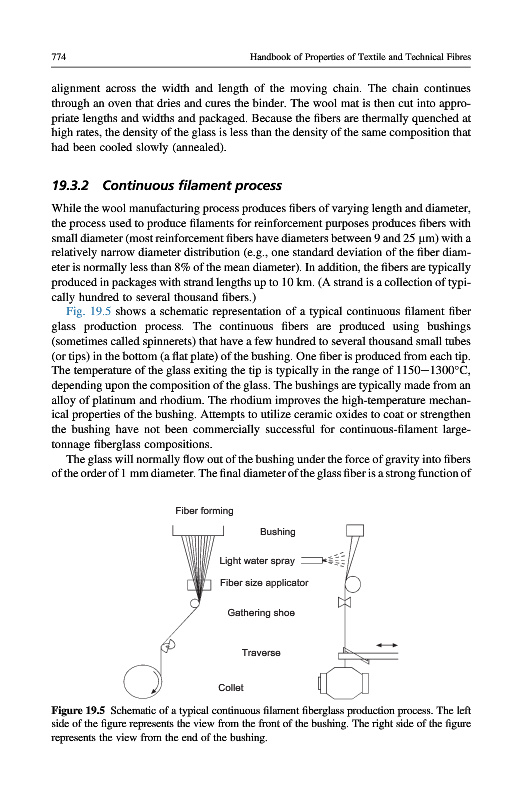 774 Handbook of Properties of Textile and Technical Fibres

alignment across the width and length of the moving chain. The chain continues through an oven that dries and cures the binder. The wool mat is then cut into appropriate lengths and widths and packaged. Because the fibers are thermally quenched at high rates, the density of the glass is less than the density of the same composition that had been cooled slowly (annealed).

19.3.2 Continuous filament process

While the wool manufacturing process produces fibers of varying length and diameter, the process used to produce filaments for reinforcement purposes produces fibers with small diameter (most reinforcement fibers have diameters between 9 and 25 μm) with a relatively narrow diameter distribution (e.g., one standard deviation of the fiber diameter is normally less than 8% of the mean diameter). In addition, the fibers are typically produced in packages with strand lengths up to 10 km. (A strand is a collection of typically hundred to several thousand fibers.)

Fig. 19.5 shows a schematic representation of a typical continuous filament fiber glass production process. The continuous fibers are produced using bushings (sometimes called spinnerets) that have a few hundred to several thousand small tubes (or tips) in the bottom (a flat plate) of the bushing. One fiber is produced from each tip. The temperature of the glass exiting the tip is typically in the range of 1150–1300°C, depending upon the composition of the glass. The bushings are typically made from an alloy of platinum and rhodium. The rhodium improves the high-temperature mechanical properties of the bushing. Attempts to utilize ceramic oxides to coat or strengthen the bushing have not been commercially successful for continuous-filament large-tonnage fiberglass compositions.

The glass will normally flow out of the bushing under the force of gravity into fibers of the order of 1 mm diameter. The final diameter of the glass fiber is a strong function of

Fiber forming
Bushing
Light water spray
Fiber size applicator
Gathering shoe
Traverse
Collet

Figure 19.5 Schematic of a typical continuous filament fiberglass production process. The left side of the figure represents the view from the front of the bushing. The right side of the figure represents the view from the end of the bushing.