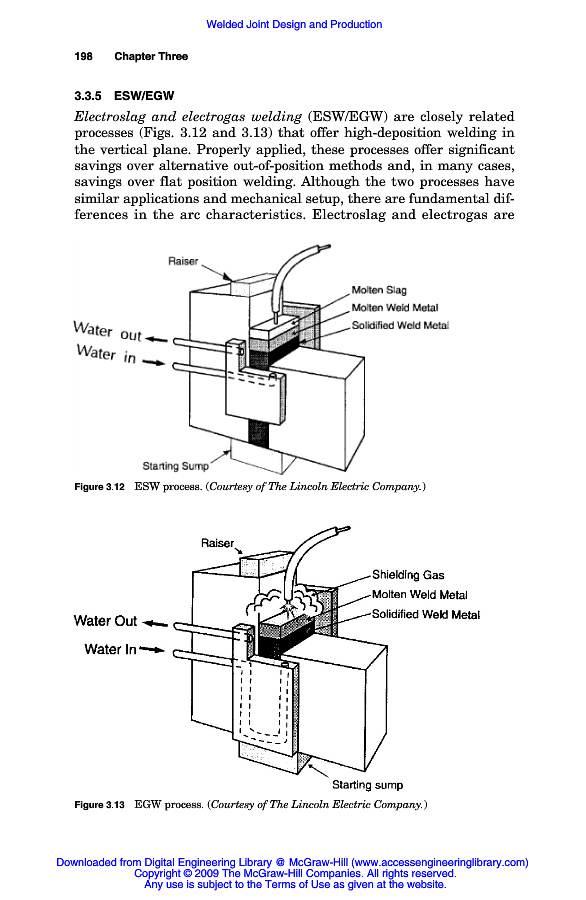 Welded Joint Design and Production

198 Chapter Three

3.3.5 ESW/EGW

Electroslag and electrogas welding (ESW/EGW) are closely related processes (Figs. 3.12 and 3.13) that offer high-deposition welding in the vertical plane. Properly applied, these processes offer significant savings over alternative out-of-position methods and, in many cases, savings over flat position welding. Although the two processes have similar applications and mechanical setup, there are fundamental differences in the arc characteristics. Electroslag and electrogas are

Raiser

Molten Slag

Molten Weld Metal

Solidified Weld Metal

Water out

Water in

Starting Sump

Figure 3.12 ESW process. (Courtesy of The Lincoln Electric Company.)

Raiser

Shielding Gas

Molten Weld Metal

Solidified Weld Metal

Water Out

Water In

Starting sump

Figure 3.13 EGW process. (Courtesy of The Lincoln Electric Company.)

Downloaded from Digital Engineering Library @ McGraw-Hill (www.accessengineeringlibrary.com)
Copyright © 2009 The McGraw-Hill Companies. All rights reserved.
Any use is subject to the Terms of Use as given at the website.