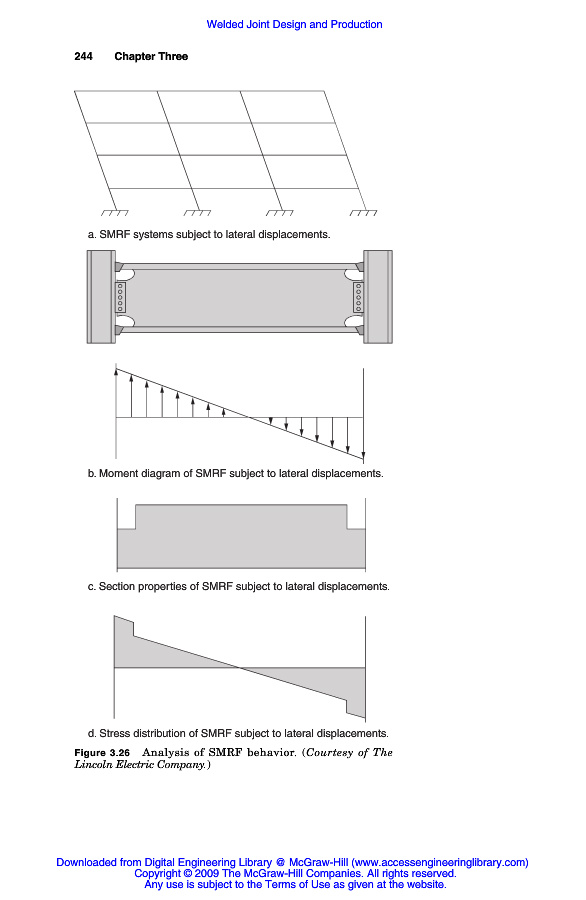 Welded Joint Design and Production

244 Chapter Three

a. SMRF systems subject to lateral displacements.

b. Moment diagram of SMRF subject to lateral displacements.

c. Section properties of SMRF subject to lateral displacements.

d. Stress distribution of SMRF subject to lateral displacements.

Figure 3.26 Analysis of SMRF behavior. (Courtesy of The Lincoln Electric Company.)

Downloaded from Digital Engineering Library @ McGraw-Hill (www.accessengineeringlibrary.com)
Copyright © 2009 The McGraw-Hill Companies. All rights reserved.
Any use is subject to the Terms of Use as given at the website.