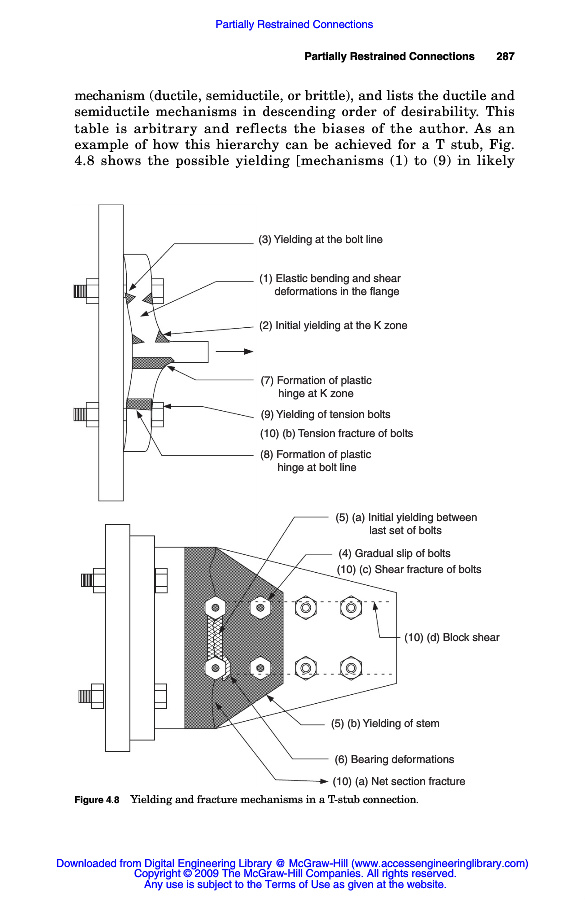 Partially Restrained Connections

Partially Restrained Connections 287

mechanism (ductile, semiductile, or brittle), and lists the ductile and semiductile mechanisms in descending order of desirability. This table is arbitrary and reflects the biases of the author. As an example of how this hierarchy can be achieved for a T stub, Fig. 4.8 shows the possible yielding [mechanisms (1) to (9) in likely

(3) Yielding at the bolt line

(1) Elastic bending and shear deformations in the flange

(2) Initial yielding at the K zone

(7) Formation of plastic hinge at K zone

(9) Yielding of tension bolts

(10) (b) Tension fracture of bolts

(8) Formation of plastic hinge at bolt line

(5) (a) Initial yielding between last set of bolts

(4) Gradual slip of bolts

(10) (c) Shear fracture of bolts

(10) (d) Block shear

(5) (b) Yielding of stem

(6) Bearing deformations

(10) (a) Net section fracture

Figure 4.8 Yielding and fracture mechanisms in a T-stub connection.

Downloaded from Digital Engineering Library @ McGraw-Hill (www.accessengineeringlibrary.com)
Copyright © 2009 The McGraw-Hill Companies. All rights reserved.
Any use is subject to the Terms of Use as given at the website.