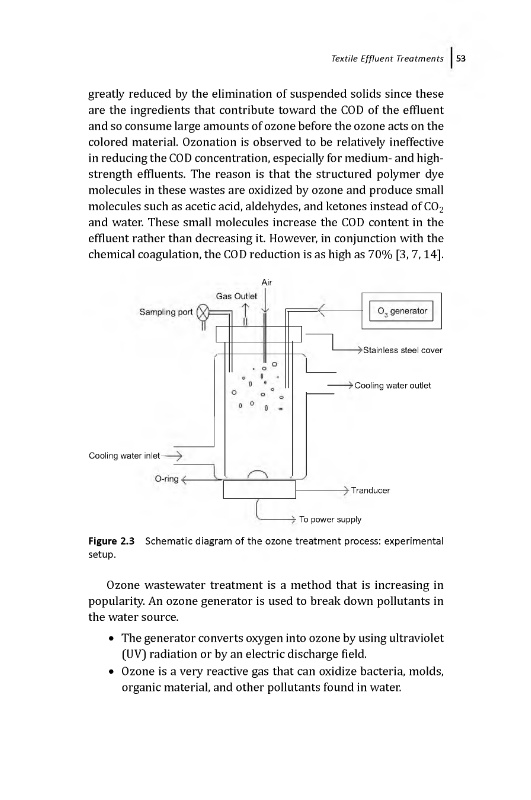 Textile Effluent Treatments | 53

greatly reduced by the elimination of suspended solids since these are the ingredients that contribute toward the COD of the effluent and so consume large amounts of ozone before the ozone acts on the colored material. Ozonation is observed to be relatively ineffective in reducing the COD concentration, especially for medium- and high-strength effluents. The reason is that the structured polymer dye molecules in these wastes are oxidized by ozone and produce small molecules such as acetic acid, aldehydes, and ketones instead of $CO_2$ and water. These small molecules increase the COD content in the effluent rather than decreasing it. However, in conjunction with the chemical coagulation, the COD reduction is as high as 70% [3, 7, 14].

Air
Gas Outlet
Sampling port
$O_3$ generator
Stainless steel cover
Cooling water outlet
Cooling water inlet
O-ring
Tranducer
To power supply

Figure 2.3 Schematic diagram of the ozone treatment process: experimental setup.

Ozone wastewater treatment is a method that is increasing in popularity. An ozone generator is used to break down pollutants in the water source.

• The generator converts oxygen into ozone by using ultraviolet (UV) radiation or by an electric discharge field.
• Ozone is a very reactive gas that can oxidize bacteria, molds, organic material, and other pollutants found in water.