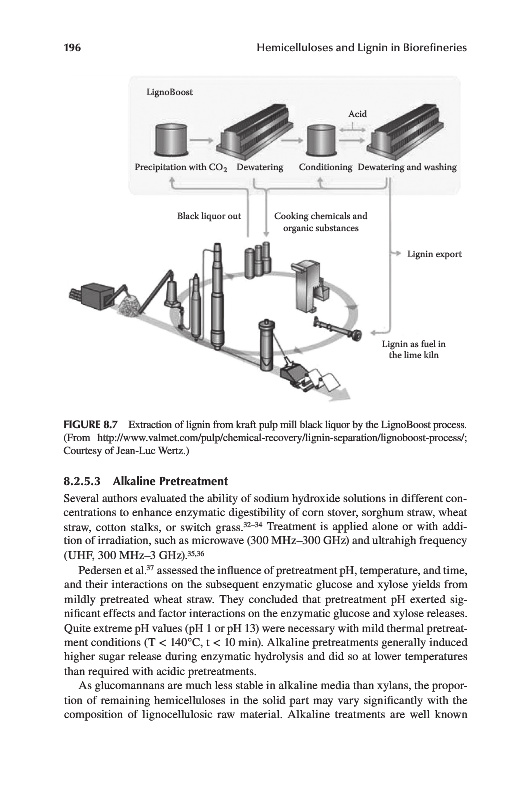 196 Hemicelluloses and Lignin in Biorefineries

LignoBoost

Acid

Precipitation with $CO_2$ Dewatering Conditioning Dewatering and washing

Black liquor out

Cooking chemicals and organic substances

Lignin export

Lignin as fuel in the lime kiln

FIGURE 8.7 Extraction of lignin from kraft pulp mill black liquor by the LignoBoost process. (From http://www.valmet.com/pulp/chemical-recovery/lignin-separation/lignoboost-process/; Courtesy of Jean-Luc Wertz.)

8.2.5.3 Alkaline Pretreatment

Several authors evaluated the ability of sodium hydroxide solutions in different concentrations to enhance enzymatic digestibility of corn stover, sorghum straw, wheat straw, cotton stalks, or switch grass.$^{32-34}$ Treatment is applied alone or with addition of irradiation, such as microwave (300 MHz–300 GHz) and ultrahigh frequency (UHF, 300 MHz–3 GHz).$^{35,36}$

Pedersen et al.$^{37}$ assessed the influence of pretreatment pH, temperature, and time, and their interactions on the subsequent enzymatic glucose and xylose yields from mildly pretreated wheat straw. They concluded that pretreatment pH exerted significant effects and factor interactions on the enzymatic glucose and xylose releases. Quite extreme pH values (pH 1 or pH 13) were necessary with mild thermal pretreatment conditions (T < 140°C, t < 10 min). Alkaline pretreatments generally induced higher sugar release during enzymatic hydrolysis and did so at lower temperatures than required with acidic pretreatments.

As glucomannans are much less stable in alkaline media than xylans, the proportion of remaining hemicelluloses in the solid part may vary significantly with the composition of lignocellulosic raw material. Alkaline treatments are well known