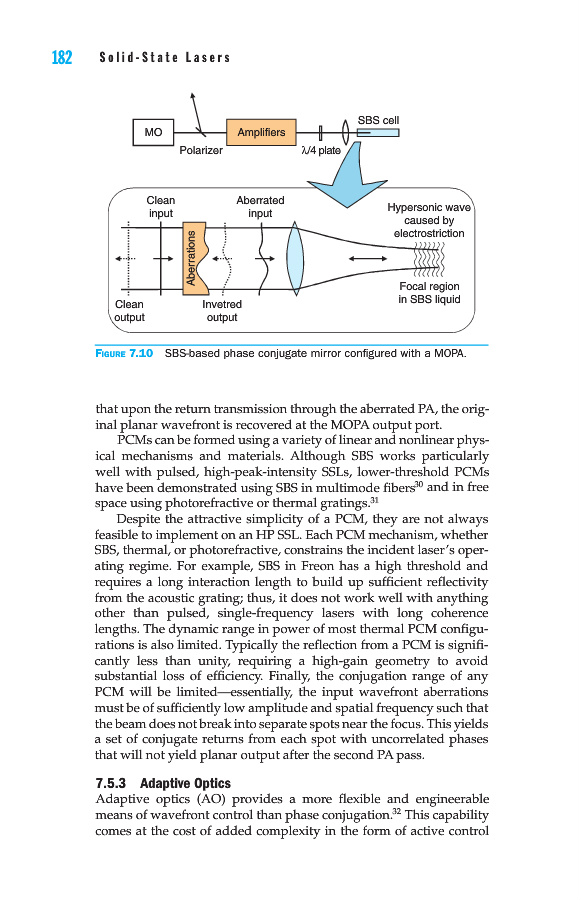 182 Solid-State Lasers

MO

Polarizer

Amplifiers

λ/4 plate

SBS cell

Clean input

Aberrated input

Hypersonic wave caused by electrostriction

Aberrations

Focal region in SBS liquid

Clean output

Invetred output

FIGURE 7.10 SBS-based phase conjugate mirror configured with a MOPA.

that upon the return transmission through the aberrated PA, the original planar wavefront is recovered at the MOPA output port.

PCMs can be formed using a variety of linear and nonlinear physical mechanisms and materials. Although SBS works particularly well with pulsed, high-peak-intensity SSLs, lower-threshold PCMs have been demonstrated using SBS in multimode fibers$^{30}$ and in free space using photorefractive or thermal gratings.$^{31}$

Despite the attractive simplicity of a PCM, they are not always feasible to implement on an HP SSL. Each PCM mechanism, whether SBS, thermal, or photorefractive, constrains the incident laser's operating regime. For example, SBS in Freon has a high threshold and requires a long interaction length to build up sufficient reflectivity from the acoustic grating; thus, it does not work well with anything other than pulsed, single-frequency lasers with long coherence lengths. The dynamic range in power of most thermal PCM configurations is also limited. Typically the reflection from a PCM is significantly less than unity, requiring a high-gain geometry to avoid substantial loss of efficiency. Finally, the conjugation range of any PCM will be limited—essentially, the input wavefront aberrations must be of sufficiently low amplitude and spatial frequency such that the beam does not break into separate spots near the focus. This yields a set of conjugate returns from each spot with uncorrelated phases that will not yield planar output after the second PA pass.

7.5.3 Adaptive Optics

Adaptive optics (AO) provides a more flexible and engineerable means of wavefront control than phase conjugation.$^{32}$ This capability comes at the cost of added complexity in the form of active control