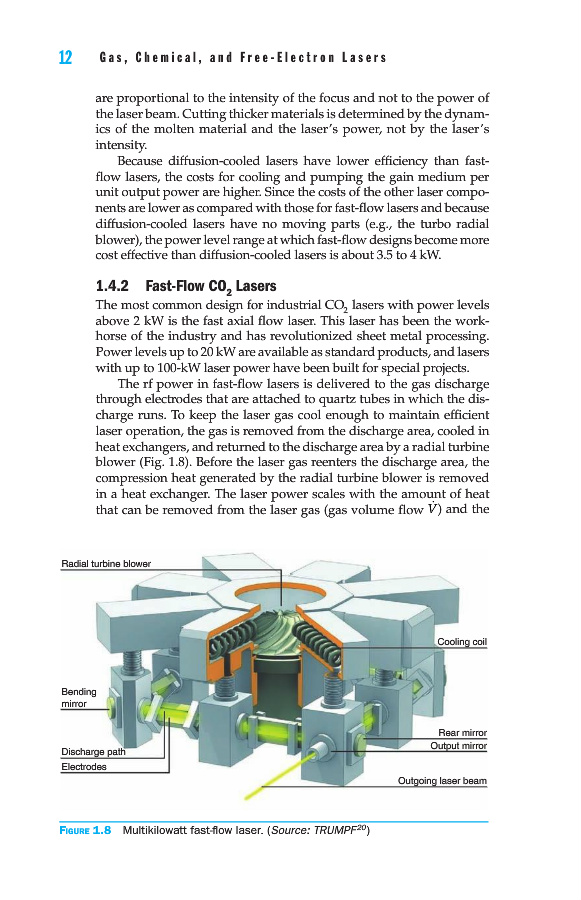 12 Gas, Chemical, and Free-Electron Lasers

are proportional to the intensity of the focus and not to the power of the laser beam. Cutting thicker materials is determined by the dynamics of the molten material and the laser's power, not by the laser's intensity.

Because diffusion-cooled lasers have lower efficiency than fast-flow lasers, the costs for cooling and pumping the gain medium per unit output power are higher. Since the costs of the other laser components are lower as compared with those for fast-flow lasers and because diffusion-cooled lasers have no moving parts (e.g., the turbo radial blower), the power level range at which fast-flow designs become more cost effective than diffusion-cooled lasers is about 3.5 to 4 kW.

1.4.2 Fast-Flow $CO_2$ Lasers

The most common design for industrial $CO_2$ lasers with power levels above 2 kW is the fast axial flow laser. This laser has been the workhorse of the industry and has revolutionized sheet metal processing. Power levels up to 20 kW are available as standard products, and lasers with up to 100-kW laser power have been built for special projects.

The rf power in fast-flow lasers is delivered to the gas discharge through electrodes that are attached to quartz tubes in which the discharge runs. To keep the laser gas cool enough to maintain efficient laser operation, the gas is removed from the discharge area, cooled in heat exchangers, and returned to the discharge area by a radial turbine blower (Fig. 1.8). Before the laser gas reenters the discharge area, the compression heat generated by the radial turbine blower is removed in a heat exchanger. The laser power scales with the amount of heat that can be removed from the laser gas (gas volume flow $\dot{V}$) and the

Radial turbine blower
Cooling coil
Bending mirror
Rear mirror
Output mirror
Discharge path
Electrodes
Outgoing laser beam

FIGURE 1.8 Multikilowatt fast-flow laser. (Source: TRUMPF$^{20}$)