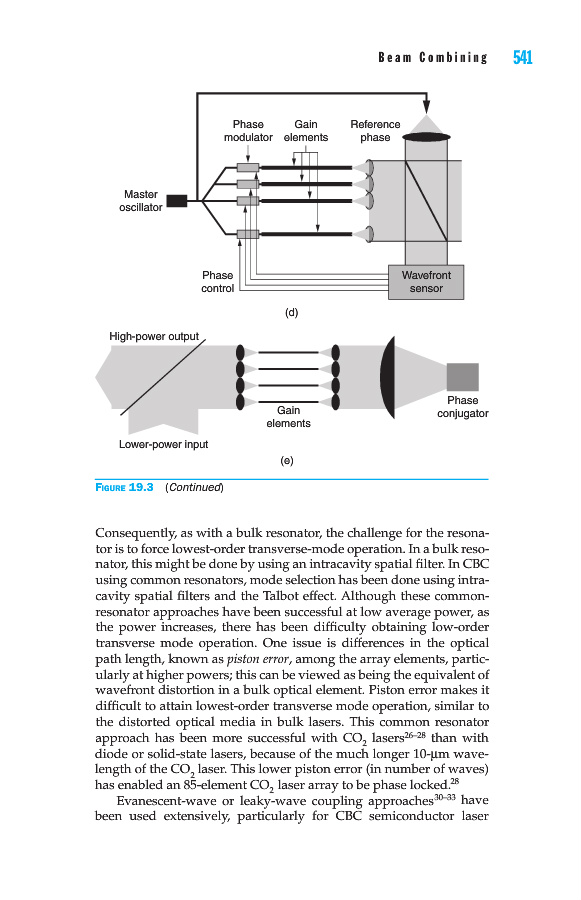 Beam Combining 541

Phase modulator

Gain elements

Reference phase

Master oscillator

Phase control

Wavefront sensor

(d)

High-power output

Gain elements

Phase conjugator

Lower-power input

(e)

FIGURE 19.3 (Continued)

Consequently, as with a bulk resonator, the challenge for the resonator is to force lowest-order transverse-mode operation. In a bulk resonator, this might be done by using an intracavity spatial filter. In CBC using common resonators, mode selection has been done using intracavity spatial filters and the Talbot effect. Although these common-resonator approaches have been successful at low average power, as the power increases, there has been difficulty obtaining low-order transverse mode operation. One issue is differences in the optical path length, known as piston error, among the array elements, particularly at higher powers; this can be viewed as being the equivalent of wavefront distortion in a bulk optical element. Piston error makes it difficult to attain lowest-order transverse mode operation, similar to the distorted optical media in bulk lasers. This common resonator approach has been more successful with $CO_2$ lasers$^{26-28}$ than with diode or solid-state lasers, because of the much longer 10-μm wavelength of the $CO_2$ laser. This lower piston error (in number of waves) has enabled an 85-element $CO_2$ laser array to be phase locked.$^{28}$

Evanescent-wave or leaky-wave coupling approaches$^{30-33}$ have been used extensively, particularly for CBC semiconductor laser