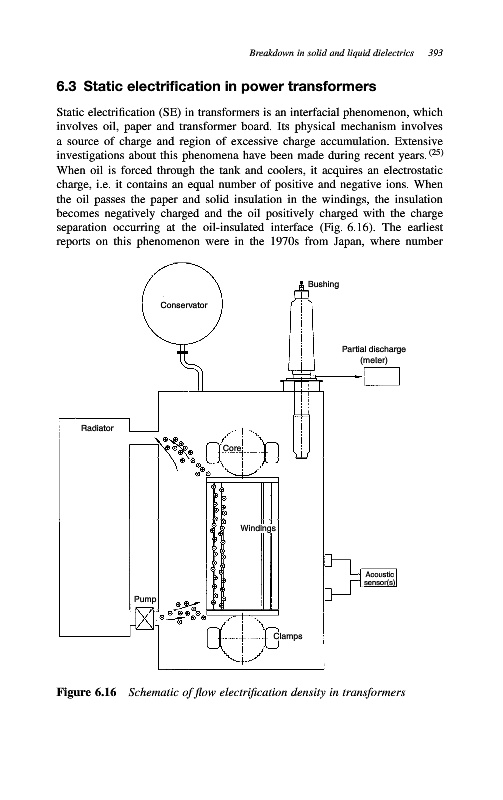 Breakdown in solid and liquid dielectrics 393

6.3 Static electrification in power transformers

Static electrification (SE) in transformers is an interfacial phenomenon, which involves oil, paper and transformer board. Its physical mechanism involves a source of charge and region of excessive charge accumulation. Extensive investigations about this phenomena have been made during recent years.$^{(25)}$ When oil is forced through the tank and coolers, it acquires an electrostatic charge, i.e. it contains an equal number of positive and negative ions. When the oil passes the paper and solid insulation in the windings, the insulation becomes negatively charged and the oil positively charged with the charge separation occurring at the oil-insulated interface (Fig. 6.16). The earliest reports on this phenomenon were in the 1970s from Japan, where number

Conservator

Bushing

Partial discharge (meter)

Radiator

Core

Windings

Acoustic sensor(s)

Pump

Clamps

Figure 6.16 Schematic of flow electrification density in transformers