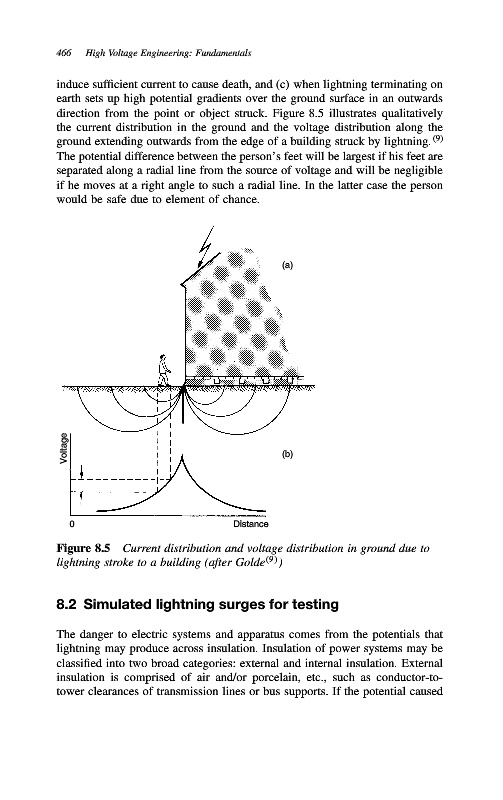 466 High Voltage Engineering: Fundamentals

induce sufficient current to cause death, and (c) when lightning terminating on earth sets up high potential gradients over the ground surface in an outwards direction from the point or object struck. Figure 8.5 illustrates qualitatively the current distribution in the ground and the voltage distribution along the ground extending outwards from the edge of a building struck by lightning.$^{(9)}$ The potential difference between the person's feet will be largest if his feet are separated along a radial line from the source of voltage and will be negligible if he moves at a right angle to such a radial line. In the latter case the person would be safe due to element of chance.

(a)

Voltage

(b)

0

Distance

Figure 8.5 Current distribution and voltage distribution in ground due to lightning stroke to a building (after Golde$^{(9)}$)

8.2 Simulated lightning surges for testing

The danger to electric systems and apparatus comes from the potentials that lightning may produce across insulation. Insulation of power systems may be classified into two broad categories: external and internal insulation. External insulation is comprised of air and/or porcelain, etc., such as conductor-to-tower clearances of transmission lines or bus supports. If the potential caused