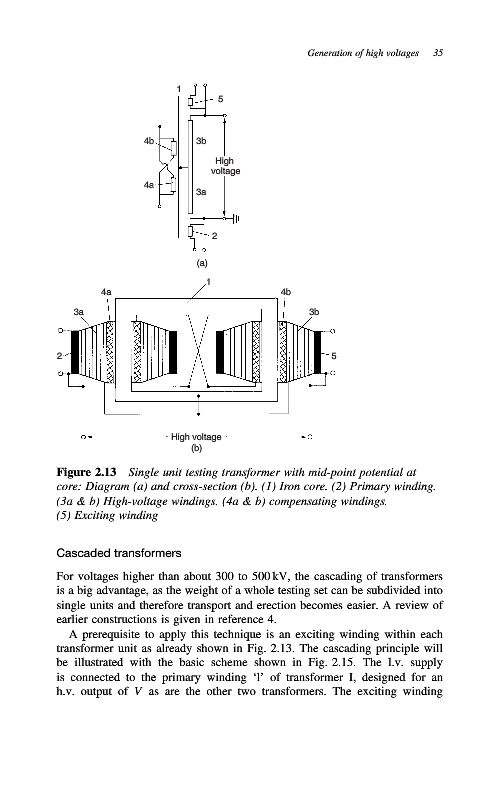 Generation of high voltages 35

1
5
4b
3b
High voltage
4a
3a
2
(a)

1
4a
4b
3a
3b
2
5
High voltage
(b)

**Figure 2.13** *Single unit testing transformer with mid-point potential at core: Diagram (a) and cross-section (b). (1) Iron core. (2) Primary winding. (3a & b) High-voltage windings. (4a & b) compensating windings. (5) Exciting winding*

Cascaded transformers

For voltages higher than about 300 to 500 kV, the cascading of transformers is a big advantage, as the weight of a whole testing set can be subdivided into single units and therefore transport and erection becomes easier. A review of earlier constructions is given in reference 4.

A prerequisite to apply this technique is an exciting winding within each transformer unit as already shown in Fig. 2.13. The cascading principle will be illustrated with the basic scheme shown in Fig. 2.15. The l.v. supply is connected to the primary winding '1' of transformer I, designed for an h.v. output of $V$ as are the other two transformers. The exciting winding