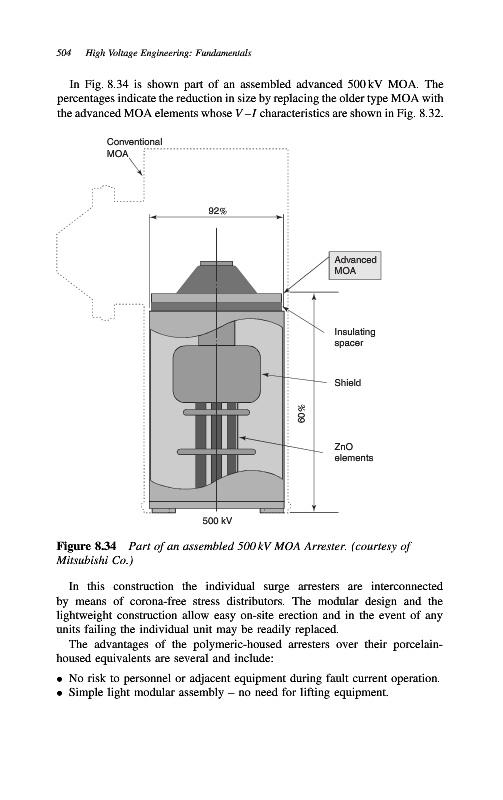 504 High Voltage Engineering: Fundamentals

In Fig. 8.34 is shown part of an assembled advanced 500 kV MOA. The percentages indicate the reduction in size by replacing the older type MOA with the advanced MOA elements whose $V-I$ characteristics are shown in Fig. 8.32.

Conventional MOA

92%

Advanced MOA

Insulating spacer

Shield

60%

ZnO elements

500 kV

Figure 8.34 Part of an assembled 500 kV MOA Arrester. (courtesy of Mitsubishi Co.)

In this construction the individual surge arresters are interconnected by means of corona-free stress distributors. The modular design and the lightweight construction allow easy on-site erection and in the event of any units failing the individual unit may be readily replaced.

The advantages of the polymeric-housed arresters over their porcelain-housed equivalents are several and include:

• No risk to personnel or adjacent equipment during fault current operation.
• Simple light modular assembly – no need for lifting equipment.