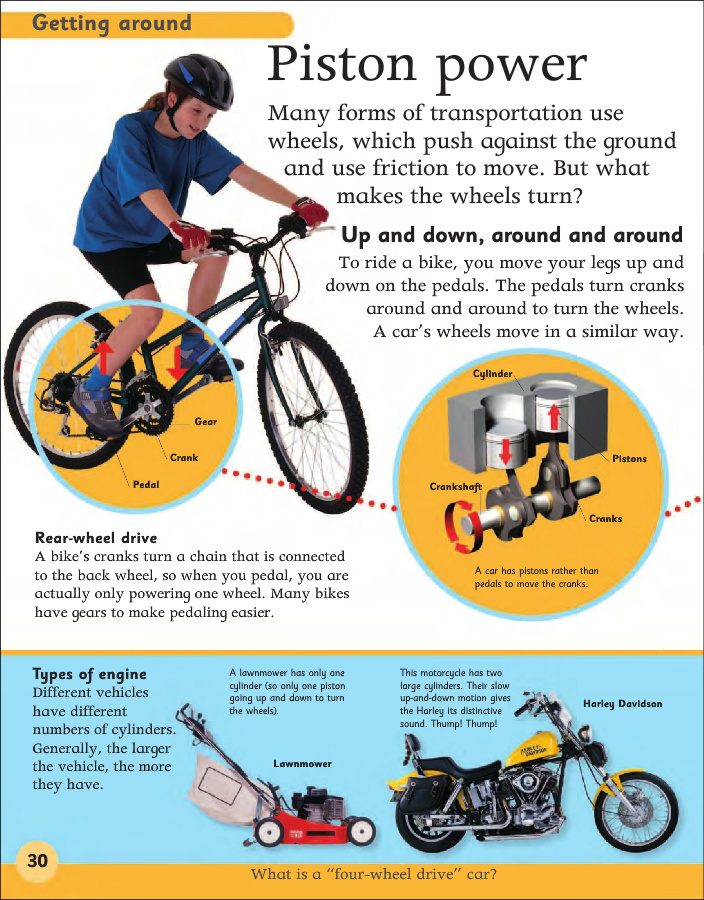 Getting around

Piston power

Many forms of transportation use wheels, which push against the ground and use friction to move. But what makes the wheels turn?

Up and down, around and around

To ride a bike, you move your legs up and down on the pedals. The pedals turn cranks around and around to turn the wheels. A car's wheels move in a similar way.

Gear

Crank

Pedal

Cylinder

Pistons

Crankshaft

Cranks

A car has pistons rather than pedals to move the cranks.

Rear-wheel drive

A bike's cranks turn a chain that is connected to the back wheel, so when you pedal, you are actually only powering one wheel. Many bikes have gears to make pedaling easier.

Types of engine

Different vehicles have different numbers of cylinders. Generally, the larger the vehicle, the more they have.

A lawnmower has only one cylinder (so only one piston going up and down to turn the wheels).

Lawnmower

This motorcycle has two large cylinders. Their slow up-and-down motion gives the Harley its distinctive sound. Thump! Thump!

Harley Davidson

30

What is a "four-wheel drive" car?