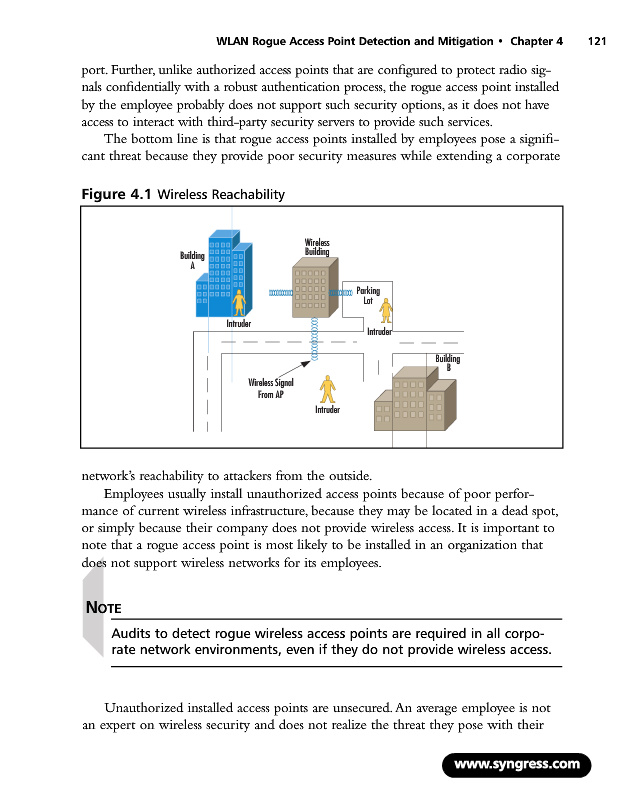 WLAN Rogue Access Point Detection and Mitigation • Chapter 4 121

port. Further, unlike authorized access points that are configured to protect radio signals confidentially with a robust authentication process, the rogue access point installed by the employee probably does not support such security options, as it does not have access to interact with third-party security servers to provide such services.

The bottom line is that rogue access points installed by employees pose a significant threat because they provide poor security measures while extending a corporate

Figure 4.1 Wireless Reachability

Building A

Wireless Building

Parking Lot

Intruder

Intruder

Building B

Wireless Signal From AP

Intruder

network's reachability to attackers from the outside.

Employees usually install unauthorized access points because of poor performance of current wireless infrastructure, because they may be located in a dead spot, or simply because their company does not provide wireless access. It is important to note that a rogue access point is most likely to be installed in an organization that does not support wireless networks for its employees.

NOTE

Audits to detect rogue wireless access points are required in all corporate network environments, even if they do not provide wireless access.

Unauthorized installed access points are unsecured. An average employee is not an expert on wireless security and does not realize the threat they pose with their

www.syngress.com