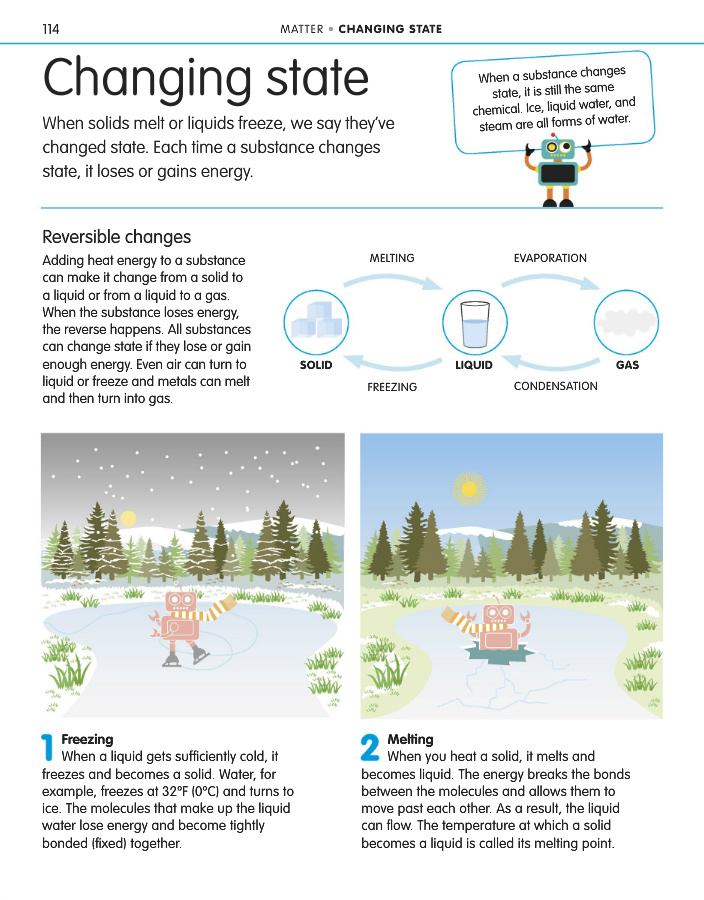 114 MATTER • CHANGING STATE

Changing state

When solids melt or liquids freeze, we say they've changed state. Each time a substance changes state, it loses or gains energy.

When a substance changes state, it is still the same chemical. Ice, liquid water, and steam are all forms of water.

Reversible changes

Adding heat energy to a substance can make it change from a solid to a liquid or from a liquid to a gas. When the substance loses energy, the reverse happens. All substances can change state if they lose or gain enough energy. Even air can turn to liquid or freeze and metals can melt and then turn into gas.

MELTING
EVAPORATION
SOLID
LIQUID
GAS
FREEZING
CONDENSATION

1 Freezing
When a liquid gets sufficiently cold, it freezes and becomes a solid. Water, for example, freezes at 32°F (0°C) and turns to ice. The molecules that make up the liquid water lose energy and become tightly bonded (fixed) together.

2 Melting
When you heat a solid, it melts and becomes liquid. The energy breaks the bonds between the molecules and allows them to move past each other. As a result, the liquid can flow. The temperature at which a solid becomes a liquid is called its melting point.